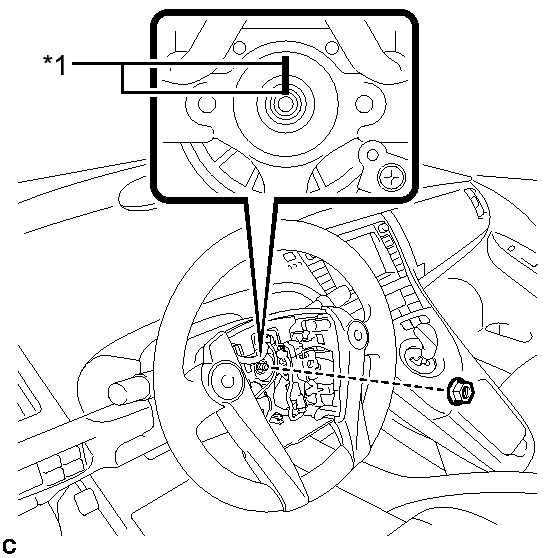 *1

C