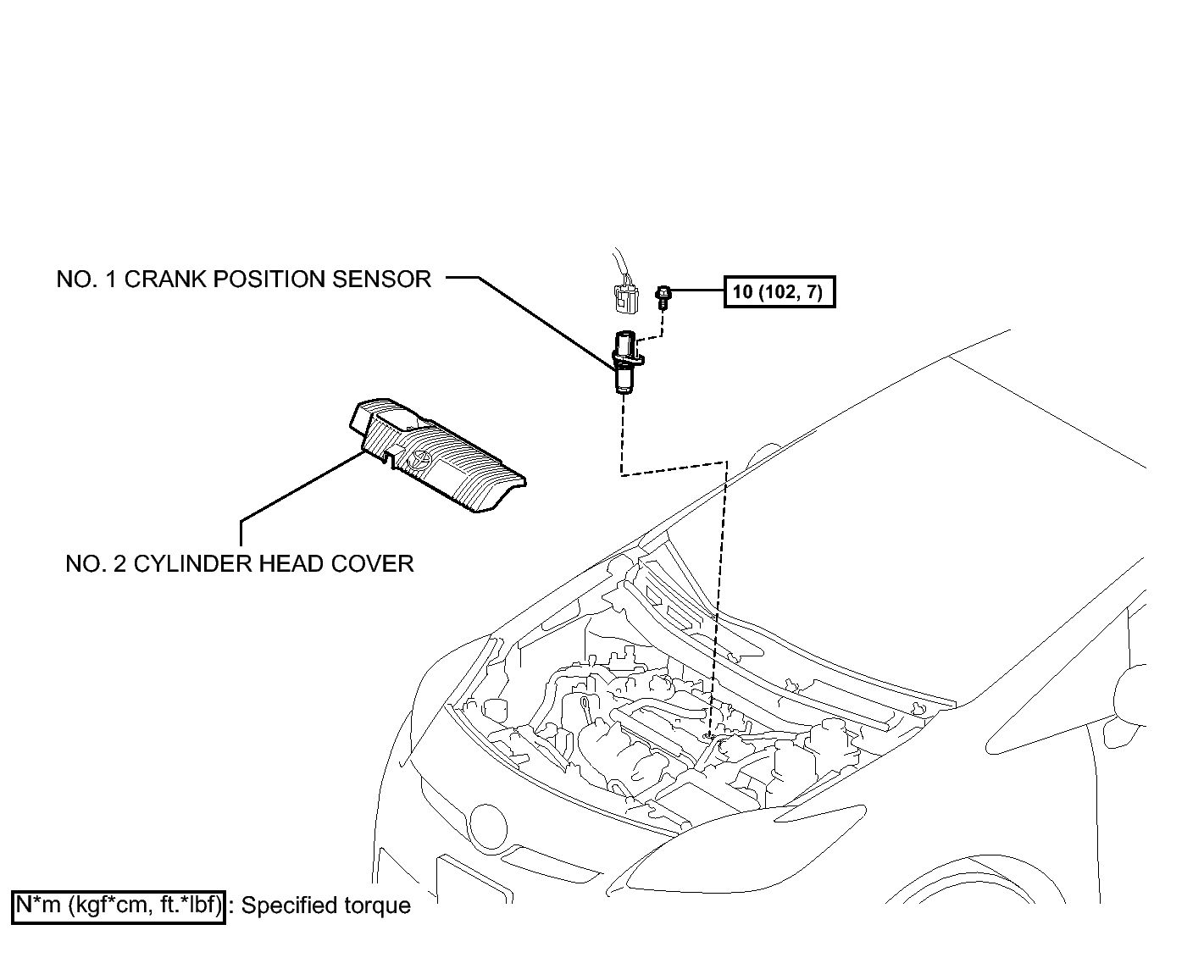 NO. 1 CRANK POSITION SENSOR

10 (102, 7)

NO. 2 CYLINDER HEAD COVER

N*m (kgf*cm, ft.*lbf) : Specified torque