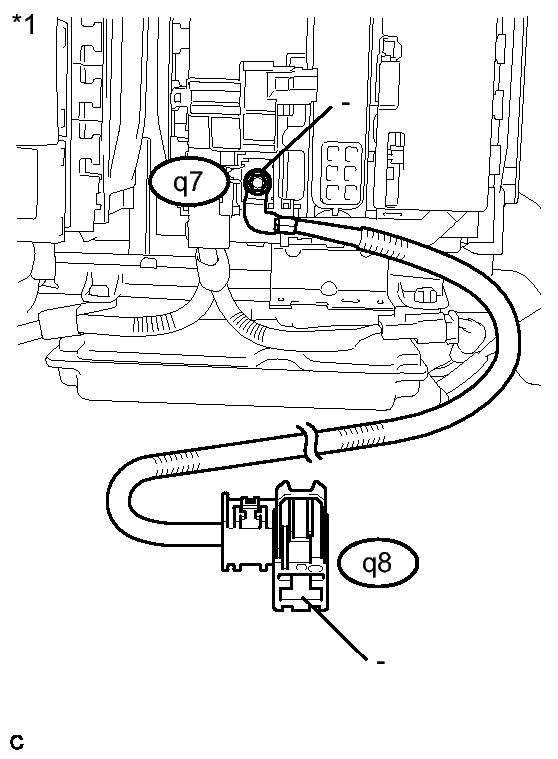 *1

-

q7

q8

-

C