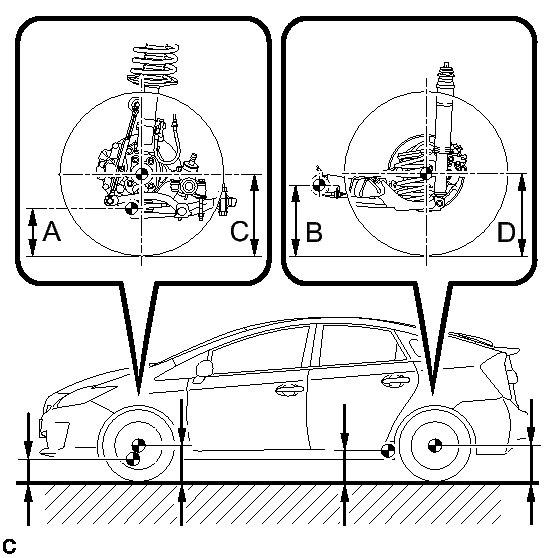 A
C
B
D
C