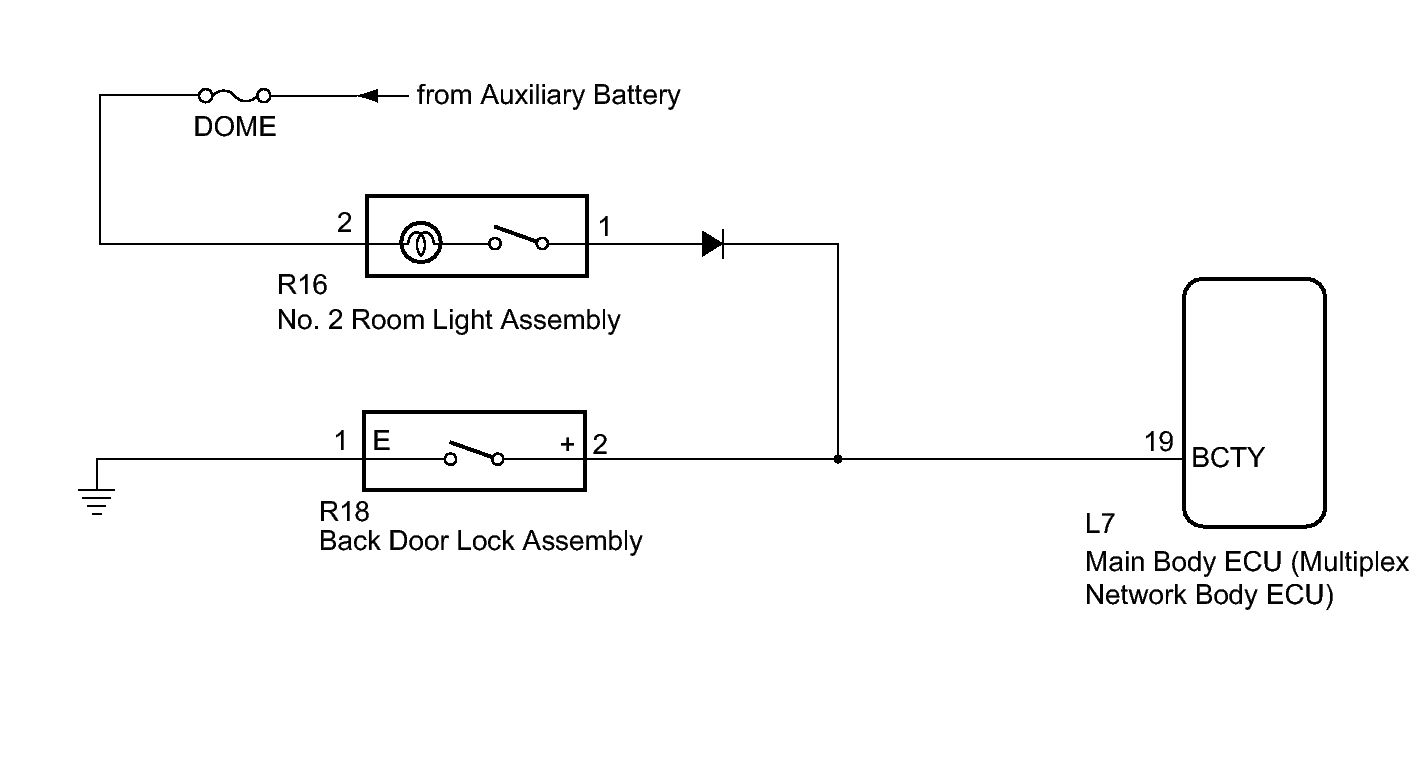 from Auxiliary Battery

DOME

2

1

R16
No. 2 Room Light Assembly

1 E

+ 2

R18
Back Door Lock Assembly

19

BCTY

L7
Main Body ECU (Multiplex Network Body ECU)