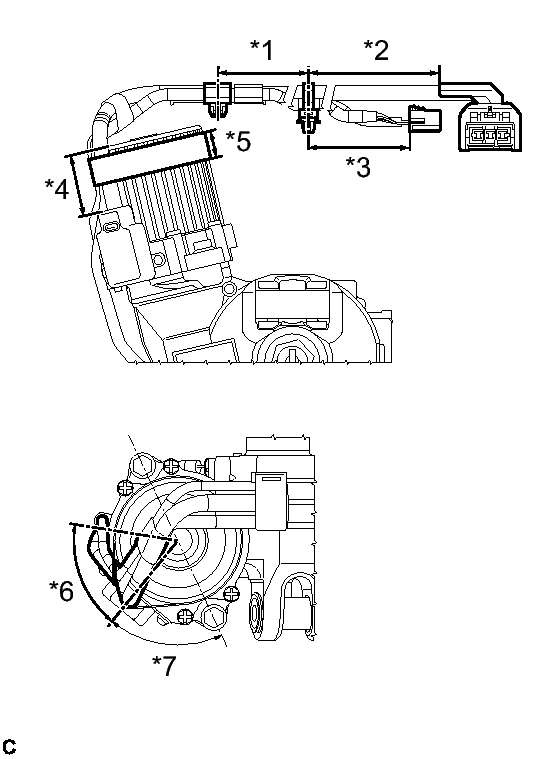 *1
*2
*5
*3
*4
*6
*7
C