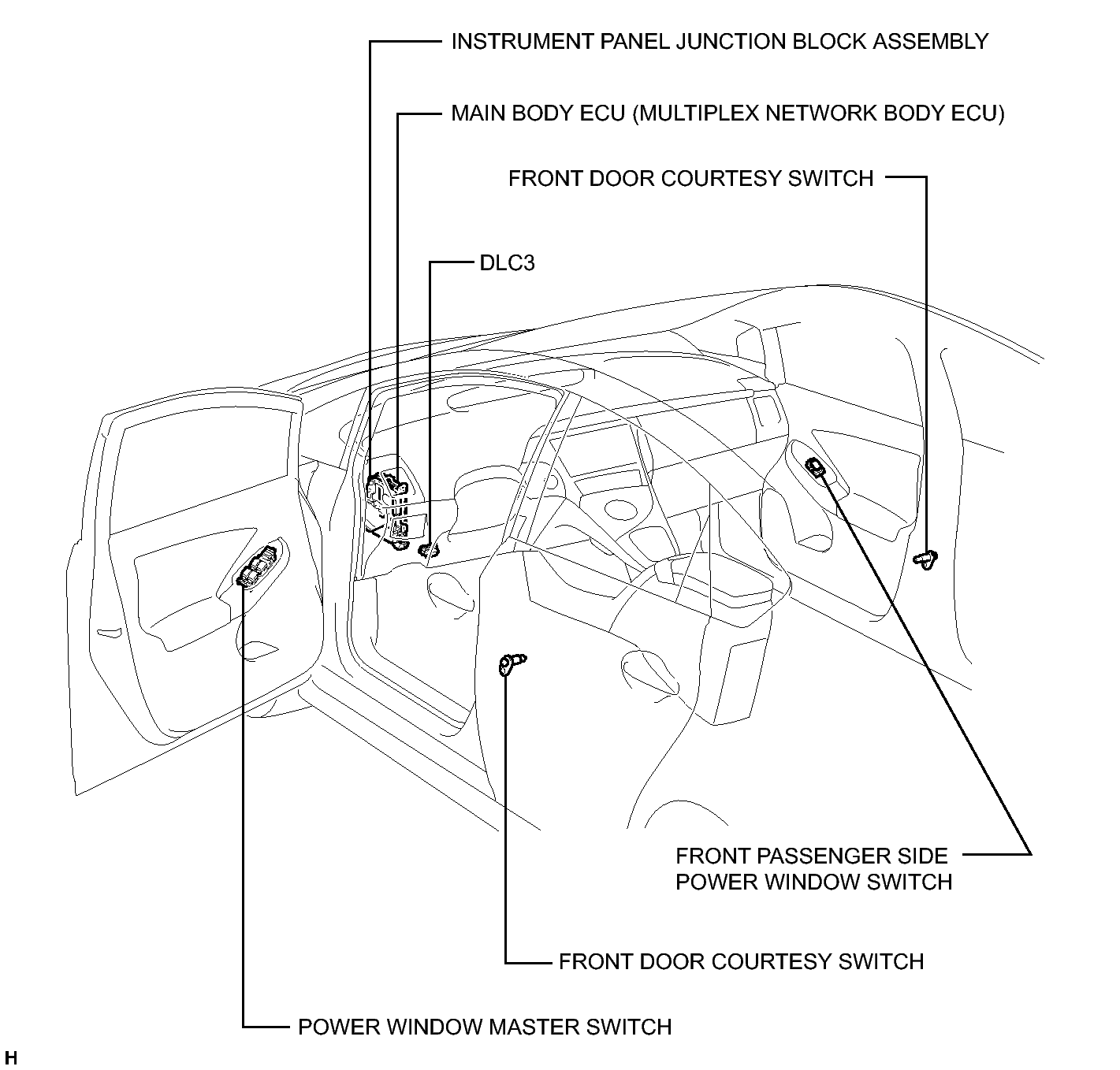 INSTRUMENT PANEL JUNCTION BLOCK ASSEMBLY

MAIN BODY ECU (MULTIPLEX NETWORK BODY ECU)

FRONT DOOR COURTESY SWITCH

DLC3

FRONT PASSENGER SIDE POWER WINDOW SWITCH

FRONT DOOR COURTESY SWITCH

POWER WINDOW MASTER SWITCH

H