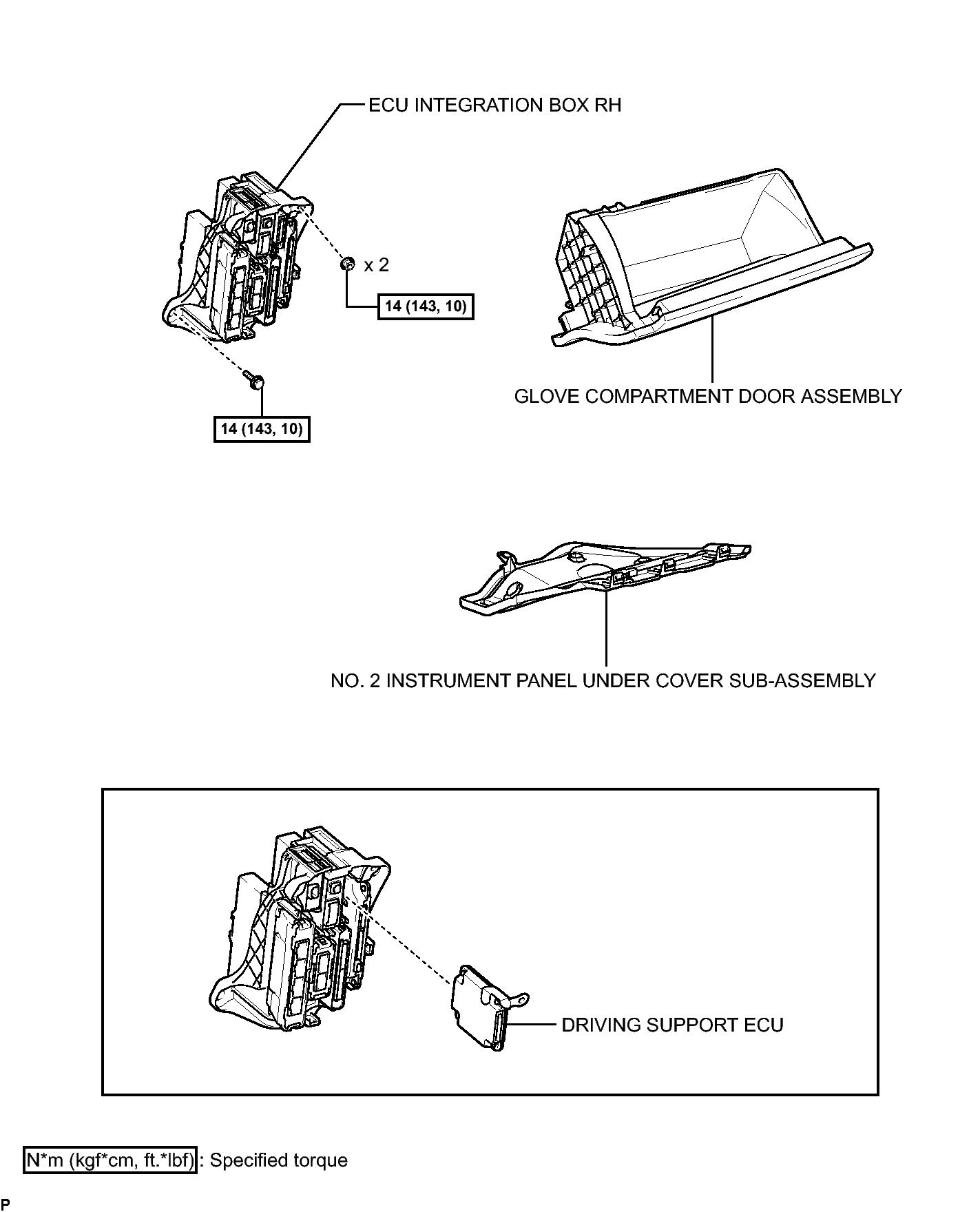 ECU INTEGRATION BOX RH

x 2

14 (143, 10)

14 (143, 10)

GLOVE COMPARTMENT DOOR ASSEMBLY

NO. 2 INSTRUMENT PANEL UNDER COVER SUB-ASSEMBLY

DRIVING SUPPORT ECU

N*m (kgf*cm, ft.*lbf) : Specified torque

P