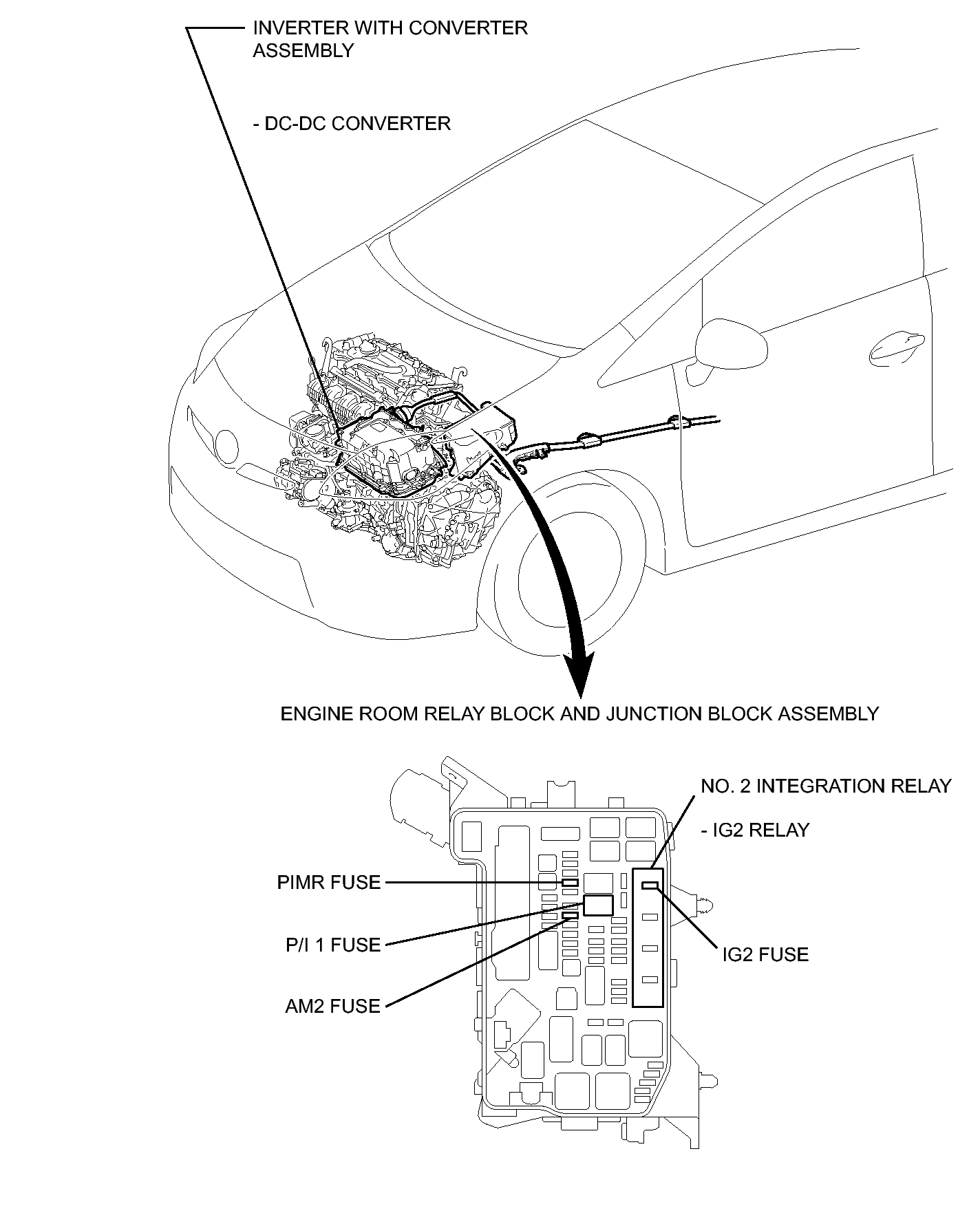 INVERTER WITH CONVERTER ASSEMBLY

- DC-DC CONVERTER

ENGINE ROOM RELAY BLOCK AND JUNCTION BLOCK ASSEMBLY

NO. 2 INTEGRATION RELAY

- IG2 RELAY

PIMR FUSE

P/I 1 FUSE

AM2 FUSE

IG2 FUSE