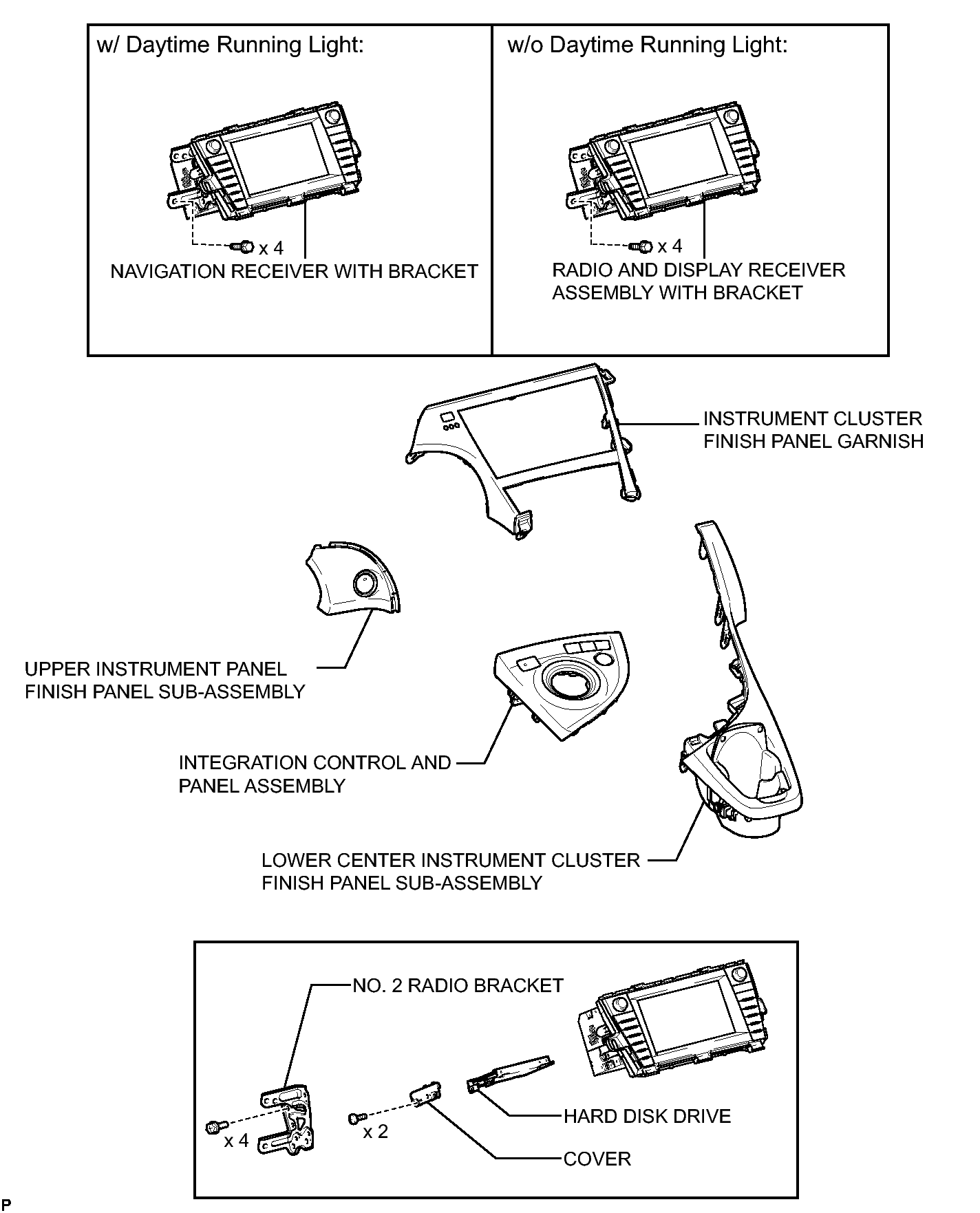 w/ Daytime Running Light:

x 4

NAVIGATION RECEIVER WITH BRACKET

w/o Daytime Running Light:

x 4

RADIO AND DISPLAY RECEIVER ASSEMBLY WITH BRACKET

INSTRUMENT CLUSTER FINISH PANEL GARNISH

UPPER INSTRUMENT PANEL FINISH PANEL SUB-ASSEMBLY

INTEGRATION CONTROL AND PANEL ASSEMBLY

LOWER CENTER INSTRUMENT CLUSTER FINISH PANEL SUB-ASSEMBLY

NO. 2 RADIO BRACKET

x 4

x 2

HARD DISK DRIVE

COVER

P