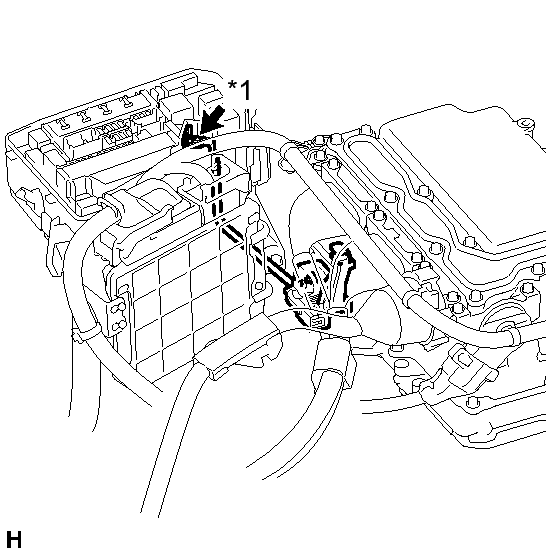 *1

H