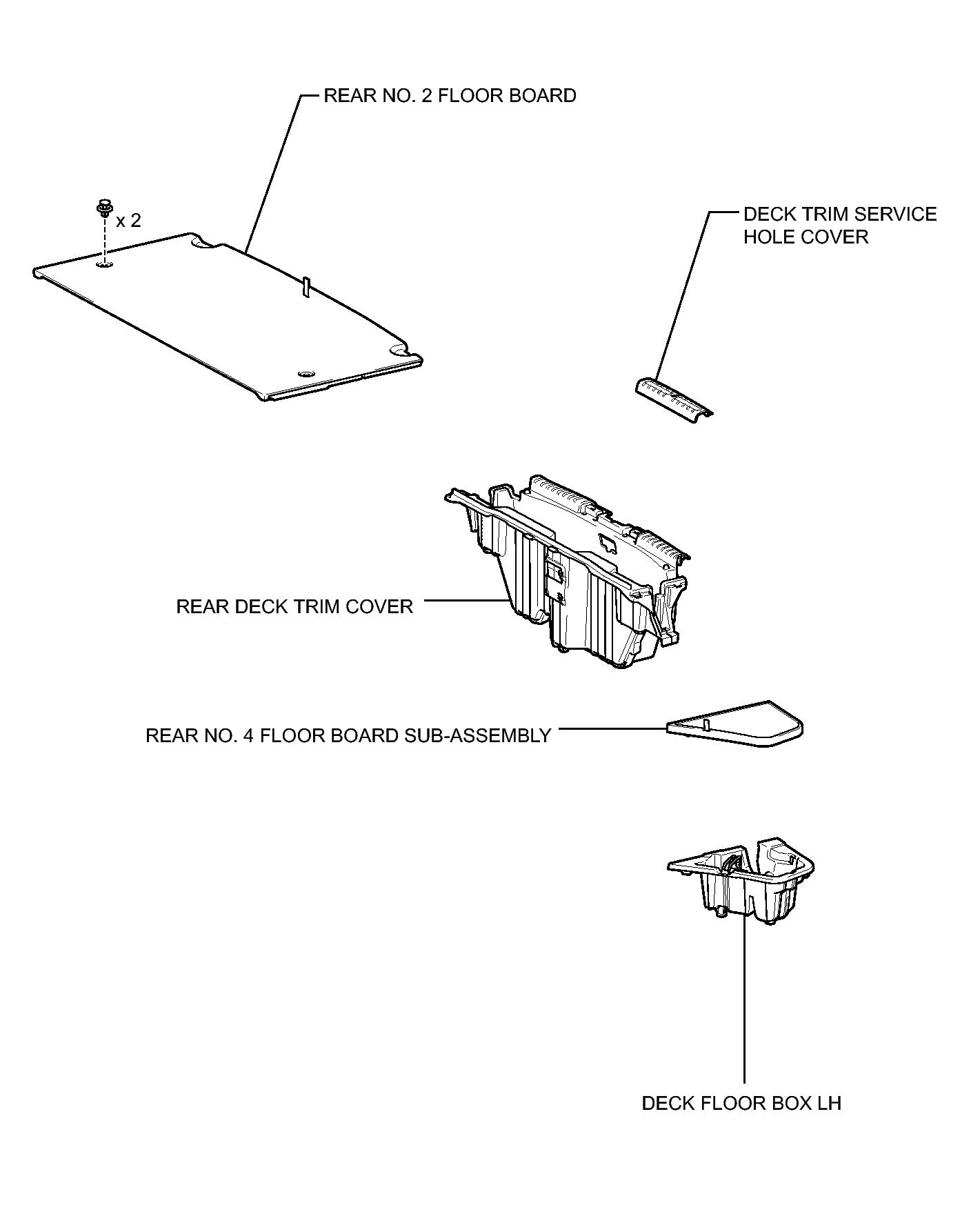 REAR NO. 2 FLOOR BOARD

x 2

DECK TRIM SERVICE HOLE COVER

REAR DECK TRIM COVER

REAR NO. 4 FLOOR BOARD SUB-ASSEMBLY

DECK FLOOR BOX LH