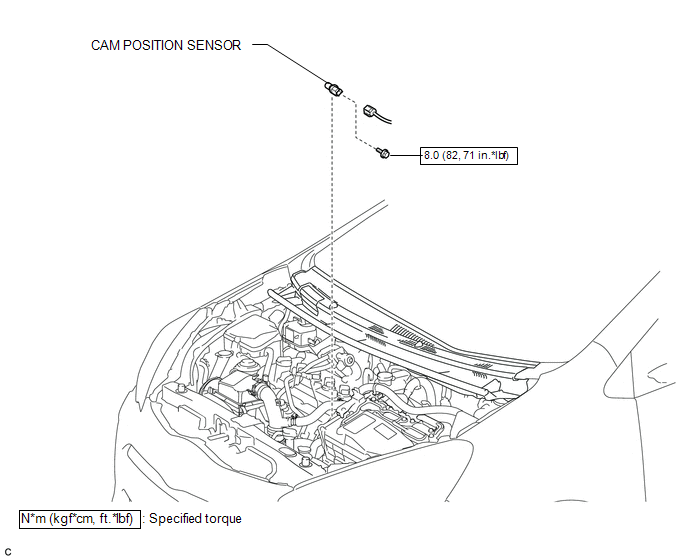 CAM POSITION SENSOR

8.0 (82, 71 in.*lbf)

N*m (kgf*cm, ft.*lbf) : Specified torque

C