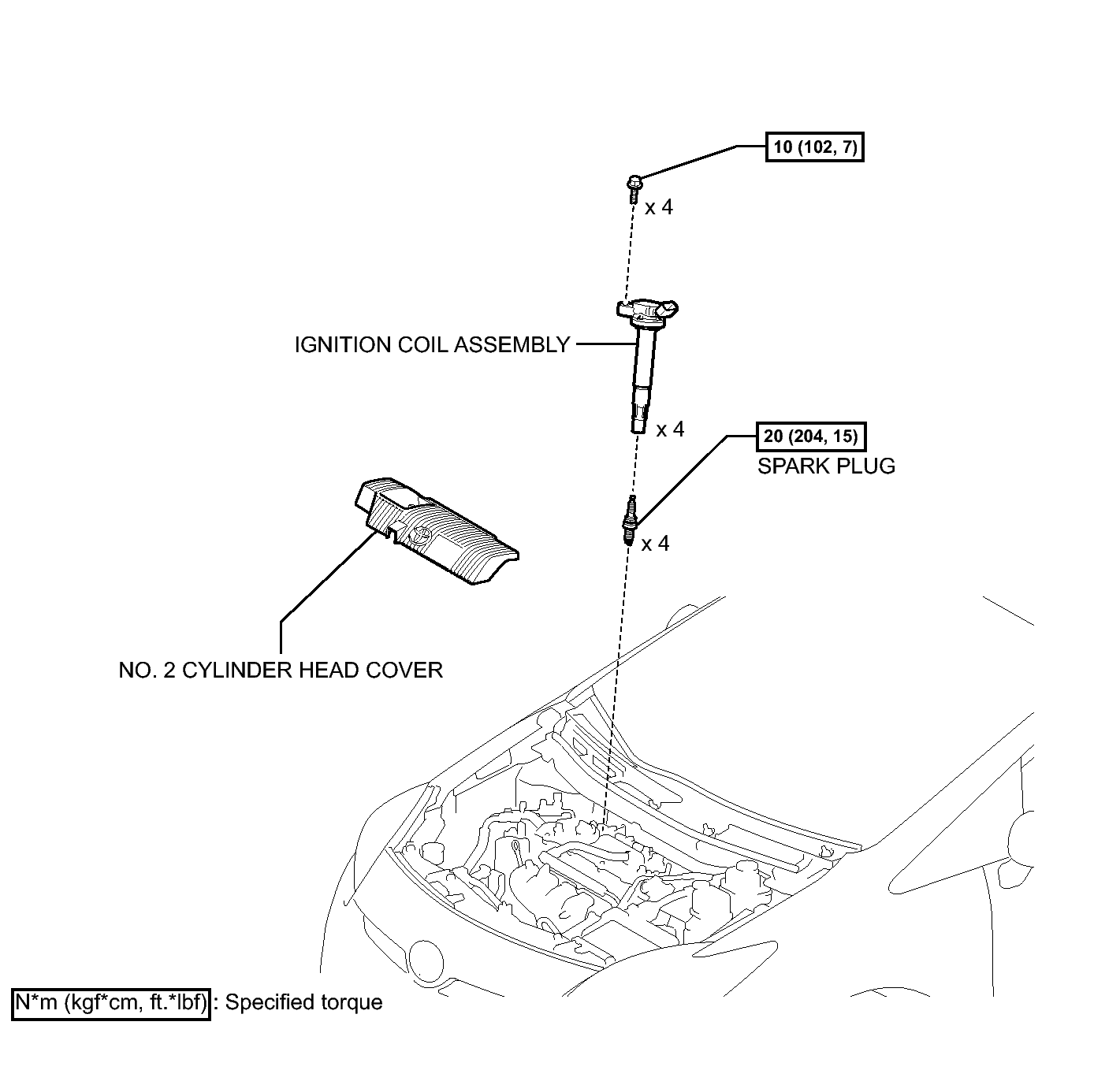 10 (102, 7)

x 4

IGNITION COIL ASSEMBLY

x 4

20 (204, 15)

SPARK PLUG

x 4

NO. 2 CYLINDER HEAD COVER

N*m (kgf*cm, ft.*lbf) : Specified torque