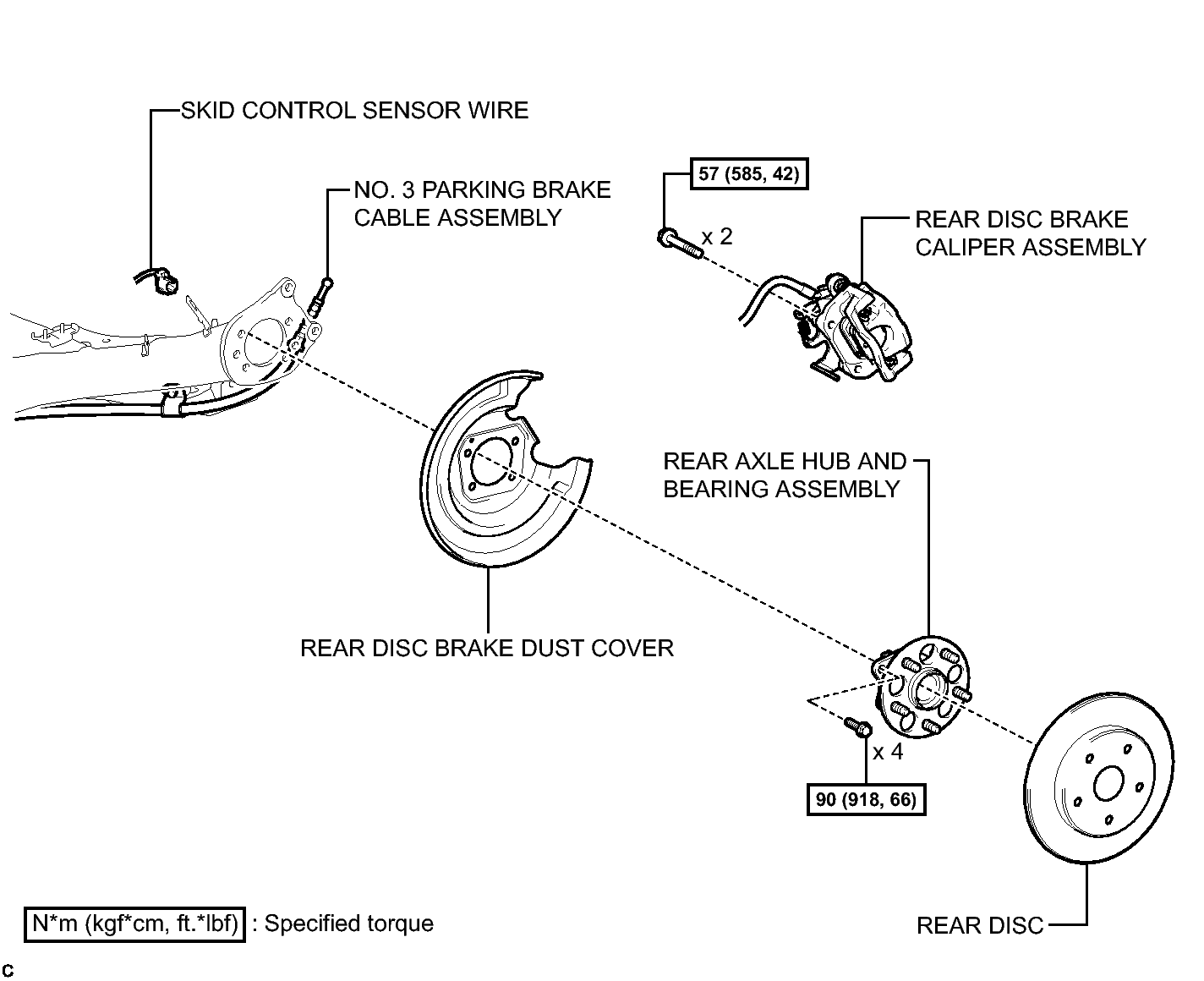 SKID CONTROL SENSOR WIRE

NO. 3 PARKING BRAKE CABLE ASSEMBLY

57 (585, 42)

x 2

REAR DISC BRAKE CALIPER ASSEMBLY

REAR AXLE HUB AND BEARING ASSEMBLY

REAR DISC BRAKE DUST COVER

x 4

90 (918, 66)

REAR DISC

N*m (kgf*cm, ft.*lbf) : Specified torque

C