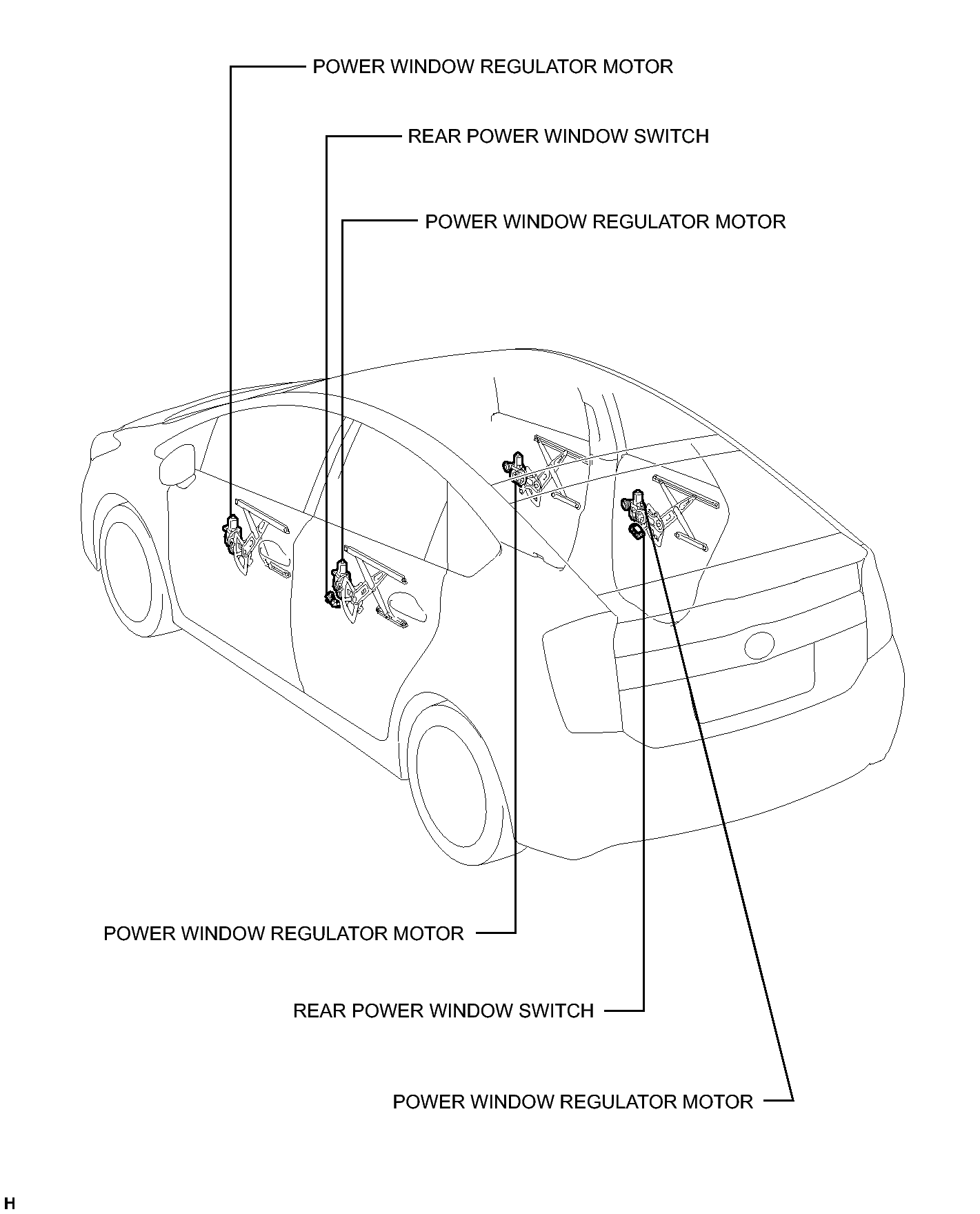 POWER WINDOW REGULATOR MOTOR

REAR POWER WINDOW SWITCH

POWER WINDOW REGULATOR MOTOR

POWER WINDOW REGULATOR MOTOR

REAR POWER WINDOW SWITCH

POWER WINDOW REGULATOR MOTOR

H