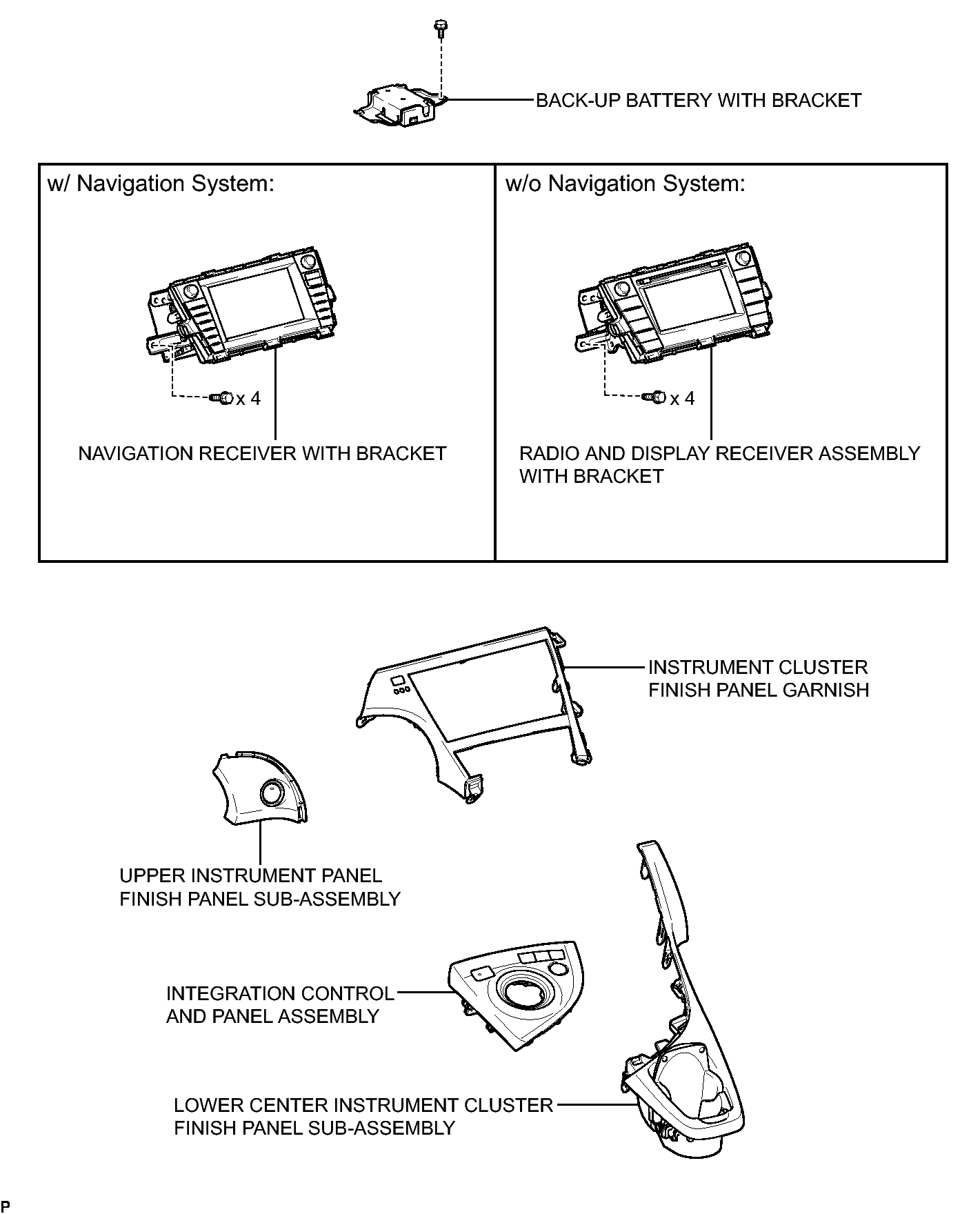 BACK-UP BATTERY WITH BRACKET

w/ Navigation System:

x 4

NAVIGATION RECEIVER WITH BRACKET

w/o Navigation System:

x 4

RADIO AND DISPLAY RECEIVER ASSEMBLY WITH BRACKET

INSTRUMENT CLUSTER FINISH PANEL GARNISH

UPPER INSTRUMENT PANEL FINISH PANEL SUB-ASSEMBLY

INTEGRATION CONTROL AND PANEL ASSEMBLY

LOWER CENTER INSTRUMENT CLUSTER FINISH PANEL SUB-ASSEMBLY

P