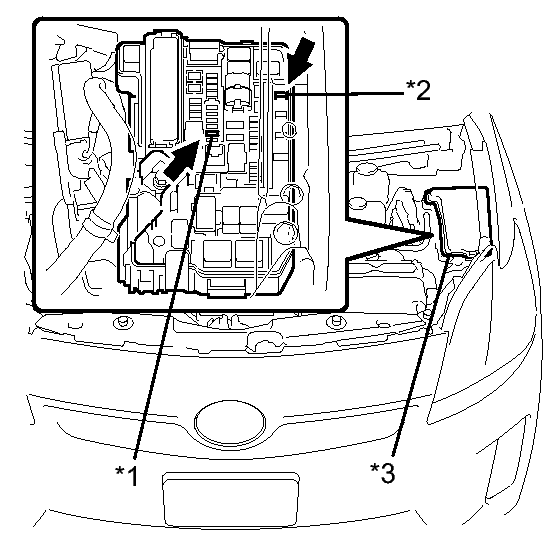 *2

*1

*3