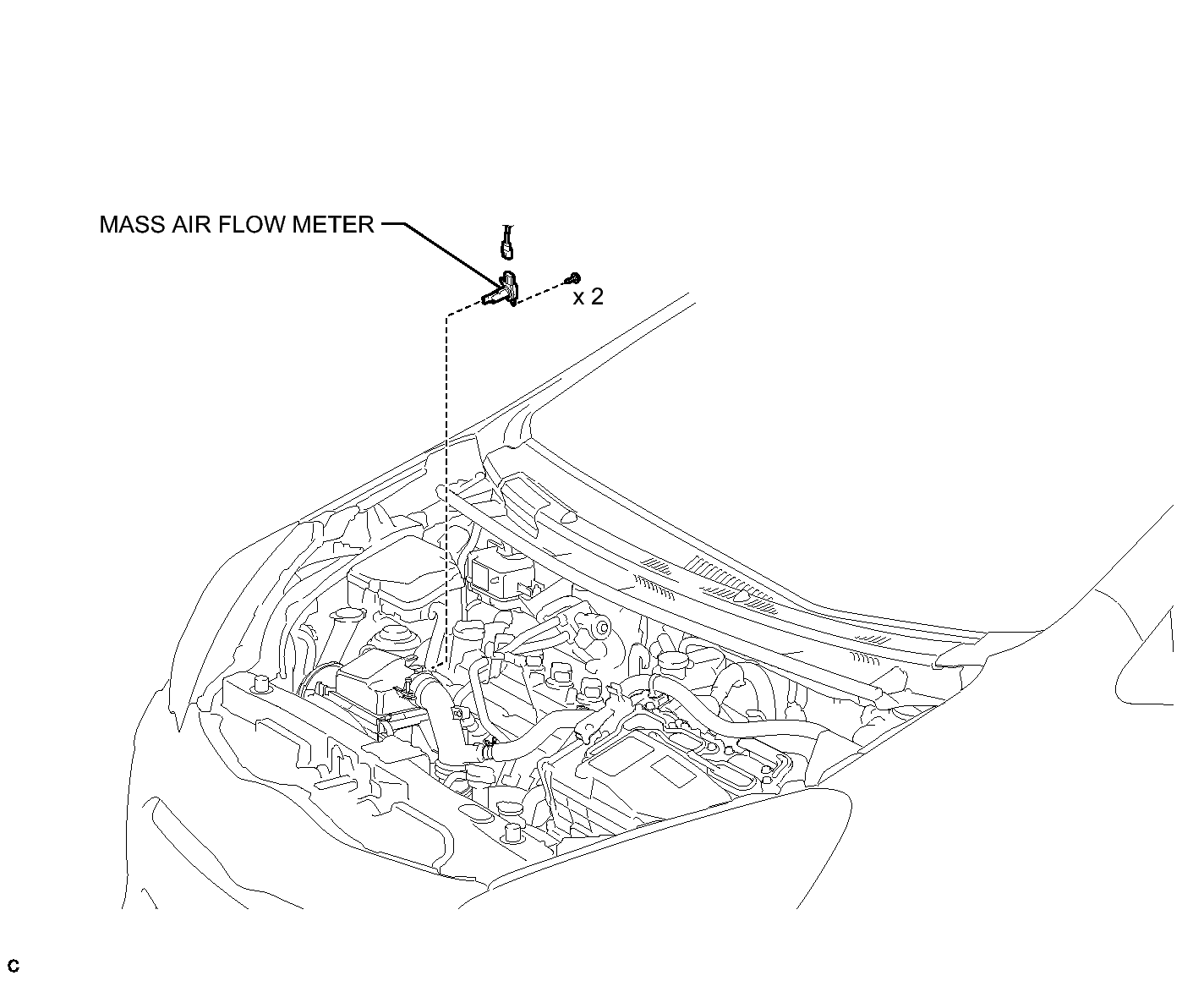 MASS AIR FLOW METER

x 2

C