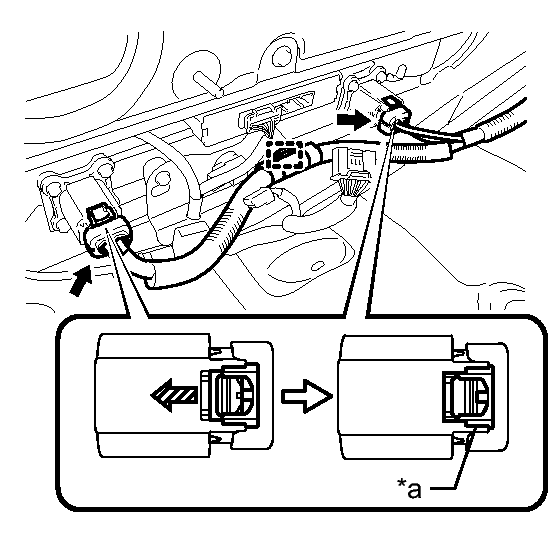 *a