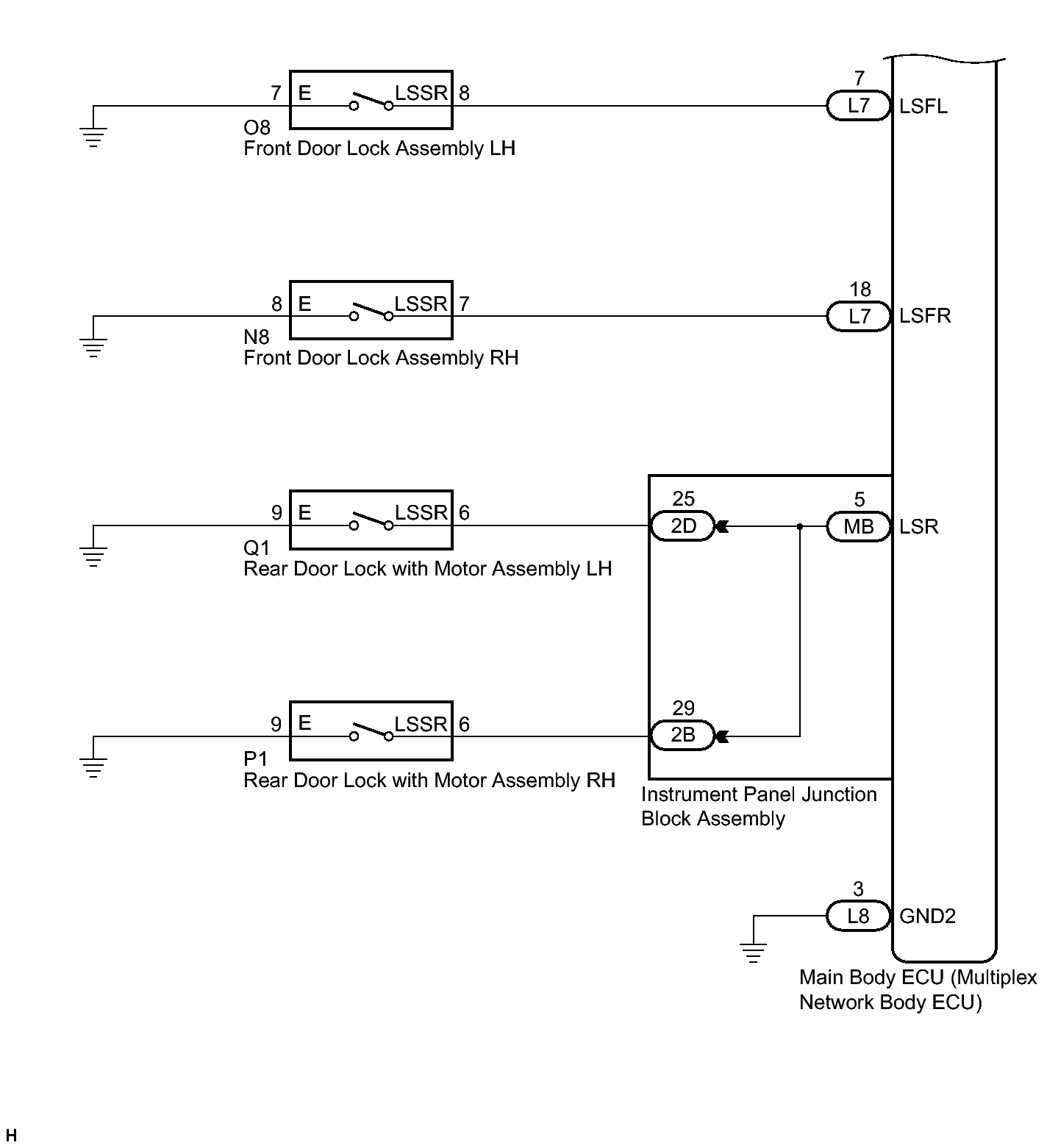 7 E LSSR 8
O8
Front Door Lock Assembly LH

7
L7 LSFL

8 E LSSR 7
N8
Front Door Lock Assembly RH

18
L7 LSFR

9 E LSSR 6
Q1
Rear Door Lock with Motor Assembly LH

25
2D

5
MB LSR

9 E LSSR 6
P1
Rear Door Lock with Motor Assembly RH

29
2B

Instrument Panel Junction Block Assembly

3
L8 GND2

Main Body ECU (Multiplex Network Body ECU)

H