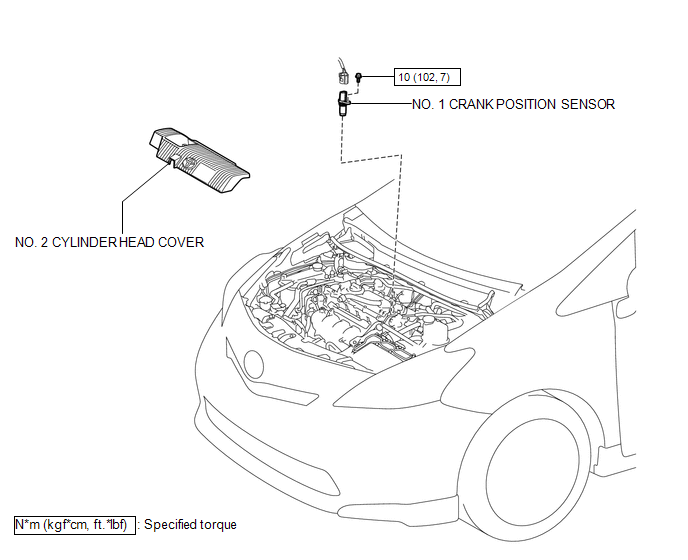 10 (102, 7)

NO. 1 CRANK POSITION SENSOR

NO. 2 CYLINDER HEAD COVER

N*m (kgf*cm, ft.*lbf) : Specified torque