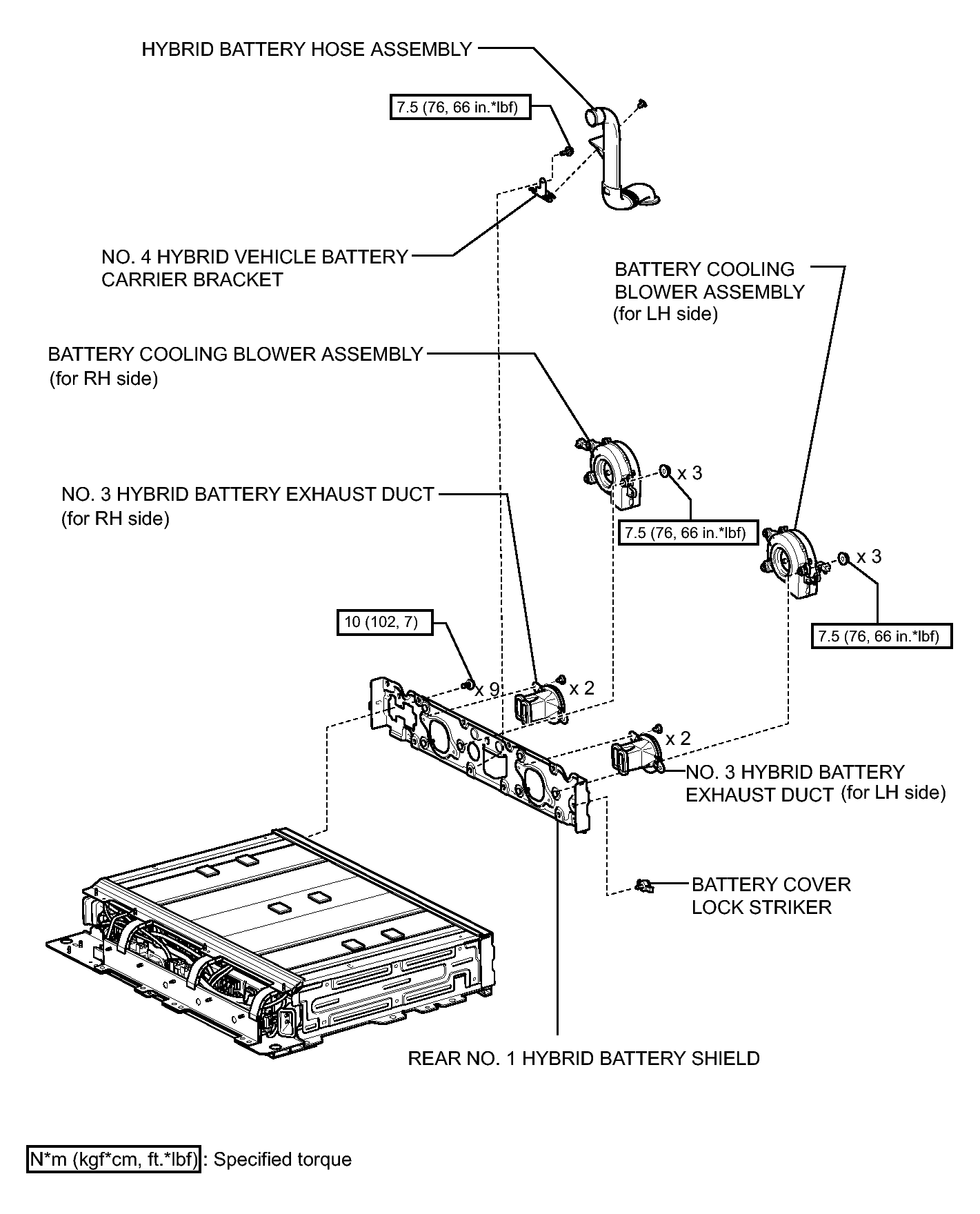 HYBRID BATTERY HOSE ASSEMBLY

7.5 (76, 66 in.*lbf)

NO. 4 HYBRID VEHICLE BATTERY CARRIER BRACKET

BATTERY COOLING BLOWER ASSEMBLY (for LH side)

BATTERY COOLING BLOWER ASSEMBLY (for RH side)

x 3

NO. 3 HYBRID BATTERY EXHAUST DUCT (for RH side)

7.5 (76, 66 in.*lbf)

x 3

10 (102, 7)

7.5 (76, 66 in.*lbf)

x 9

x 2

x 2

NO. 3 HYBRID BATTERY EXHAUST DUCT (for LH side)

BATTERY COVER LOCK STRIKER

REAR NO. 1 HYBRID BATTERY SHIELD

N*m (kgf*cm, ft.*lbf) : Specified torque