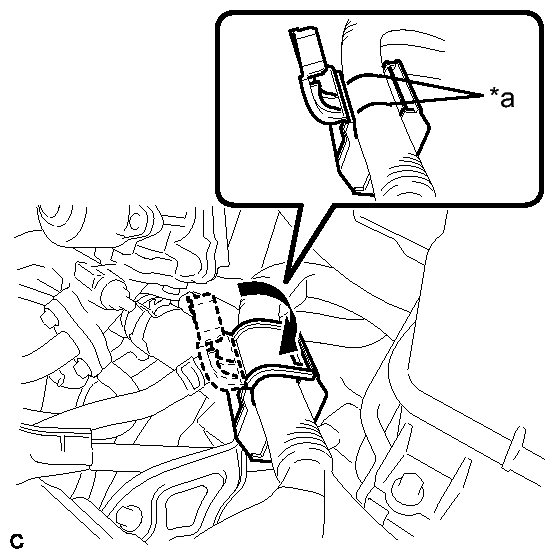 *a

C