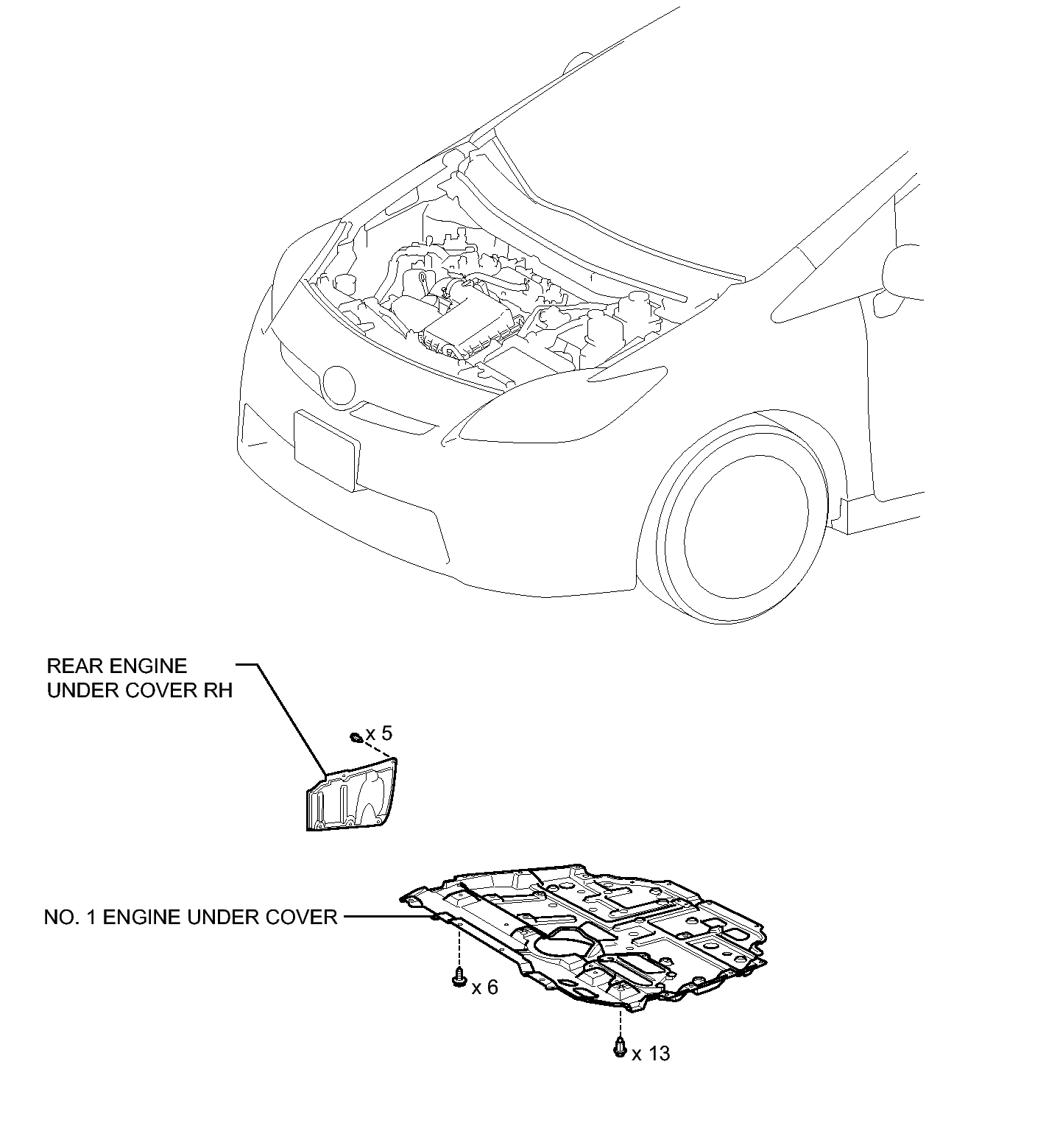 REAR ENGINE UNDER COVER RH

x 5

NO. 1 ENGINE UNDER COVER

x 6

x 13