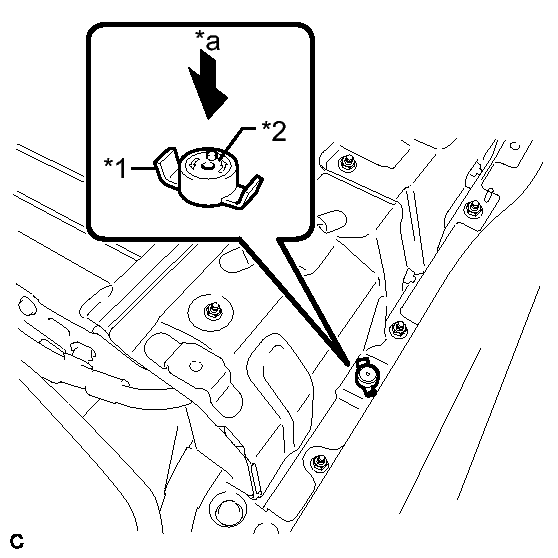 *a
*2
*1
C