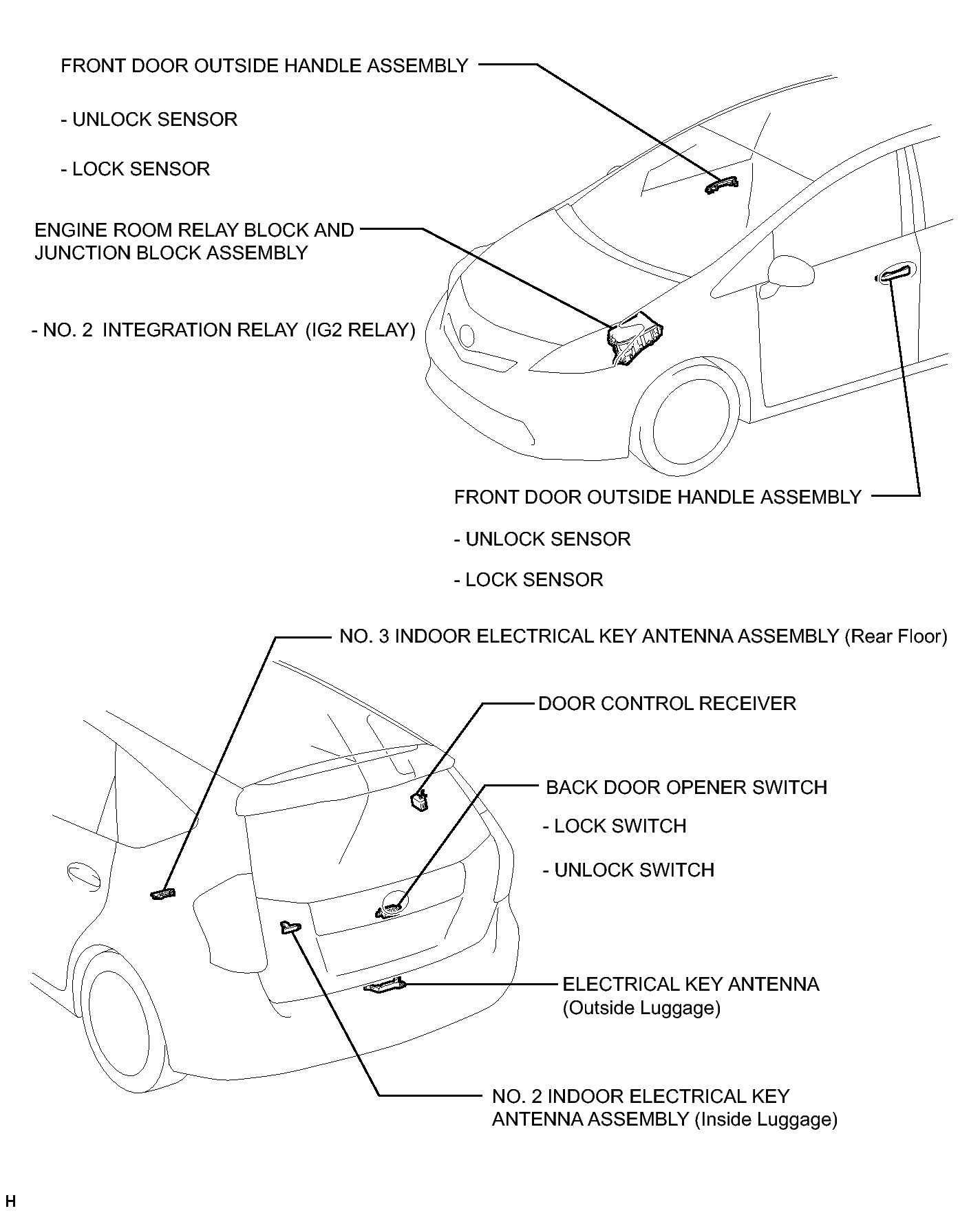 FRONT DOOR OUTSIDE HANDLE ASSEMBLY

- UNLOCK SENSOR

- LOCK SENSOR

ENGINE ROOM RELAY BLOCK AND JUNCTION BLOCK ASSEMBLY

- NO. 2 INTEGRATION RELAY (IG2 RELAY)

FRONT DOOR OUTSIDE HANDLE ASSEMBLY

- UNLOCK SENSOR

- LOCK SENSOR

NO. 3 INDOOR ELECTRICAL KEY ANTENNA ASSEMBLY (Rear Floor)

DOOR CONTROL RECEIVER

BACK DOOR OPENER SWITCH

- LOCK SWITCH

- UNLOCK SWITCH

ELECTRICAL KEY ANTENNA (Outside Luggage)

NO. 2 INDOOR ELECTRICAL KEY ANTENNA ASSEMBLY (Inside Luggage)

H