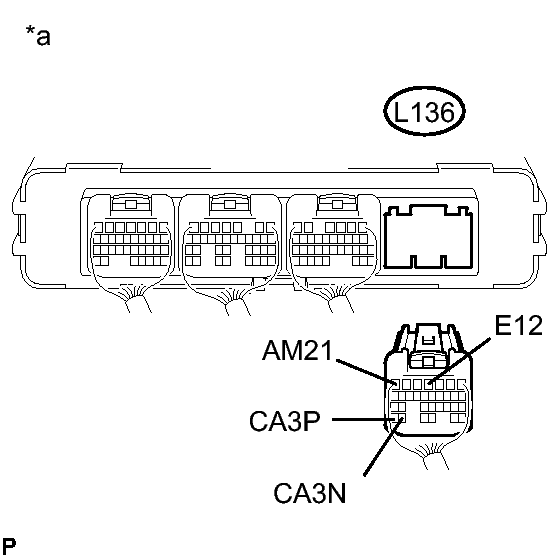 *a

L136

E12

AM21

CA3P

CA3N

P