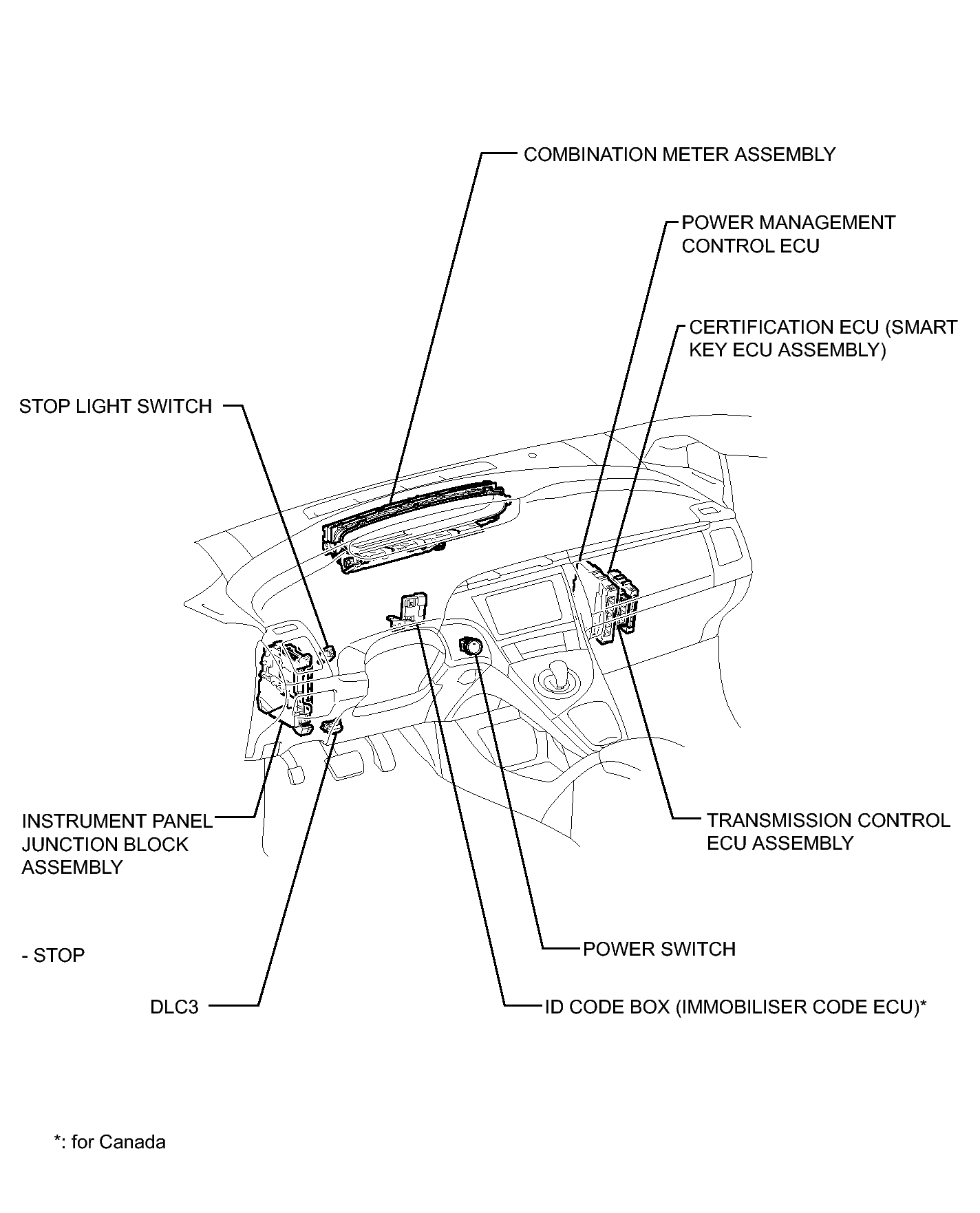 COMBINATION METER ASSEMBLY

POWER MANAGEMENT CONTROL ECU

CERTIFICATION ECU (SMART KEY ECU ASSEMBLY)

STOP LIGHT SWITCH

INSTRUMENT PANEL JUNCTION BLOCK ASSEMBLY

- STOP

TRANSMISSION CONTROL ECU ASSEMBLY

POWER SWITCH

DLC3

ID CODE BOX (IMMOBILISER CODE ECU)*

*: for Canada