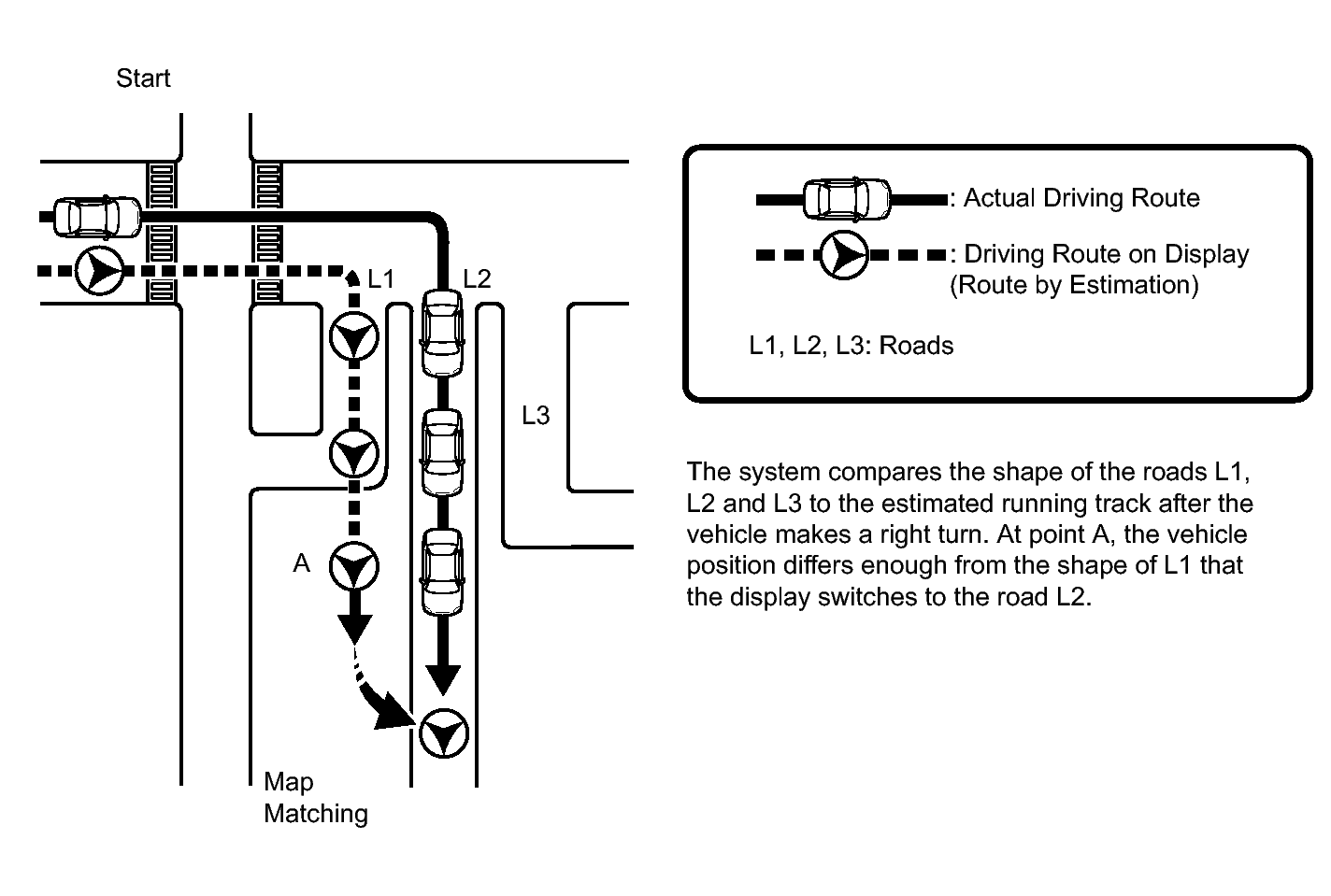 Start

L1

L2

L3

A

Map Matching

: Actual Driving Route

: Driving Route on Display (Route by Estimation)

L1, L2, L3: Roads

The system compares the shape of the roads L1, L2 and L3 to the estimated running track after the vehicle makes a right turn. At point A, the vehicle position differs enough from the shape of L1 that the display switches to the road L2.