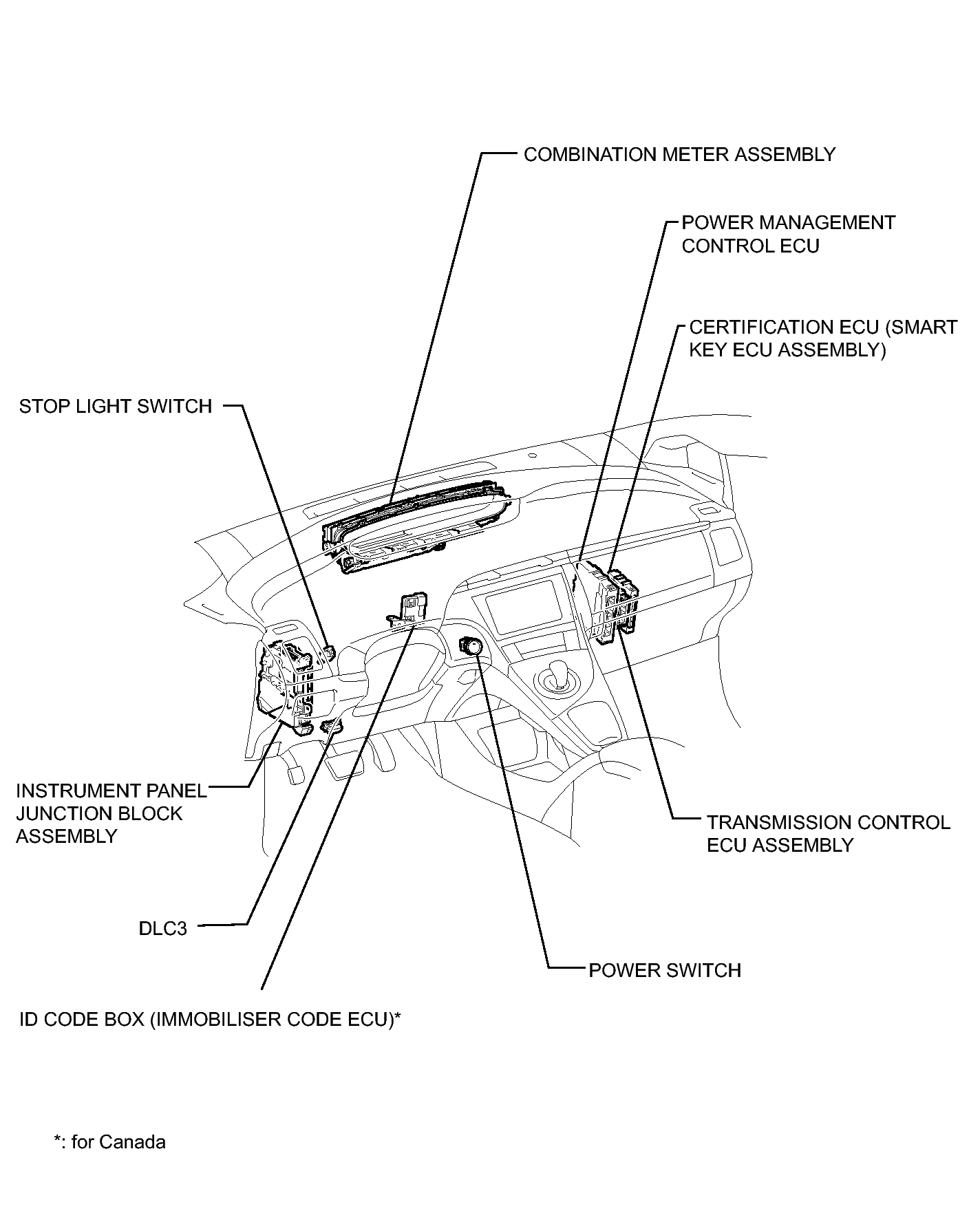 COMBINATION METER ASSEMBLY

POWER MANAGEMENT CONTROL ECU

CERTIFICATION ECU (SMART KEY ECU ASSEMBLY)

STOP LIGHT SWITCH

INSTRUMENT PANEL JUNCTION BLOCK ASSEMBLY

TRANSMISSION CONTROL ECU ASSEMBLY

DLC3

POWER SWITCH

ID CODE BOX (IMMOBILISER CODE ECU)*

*: for Canada