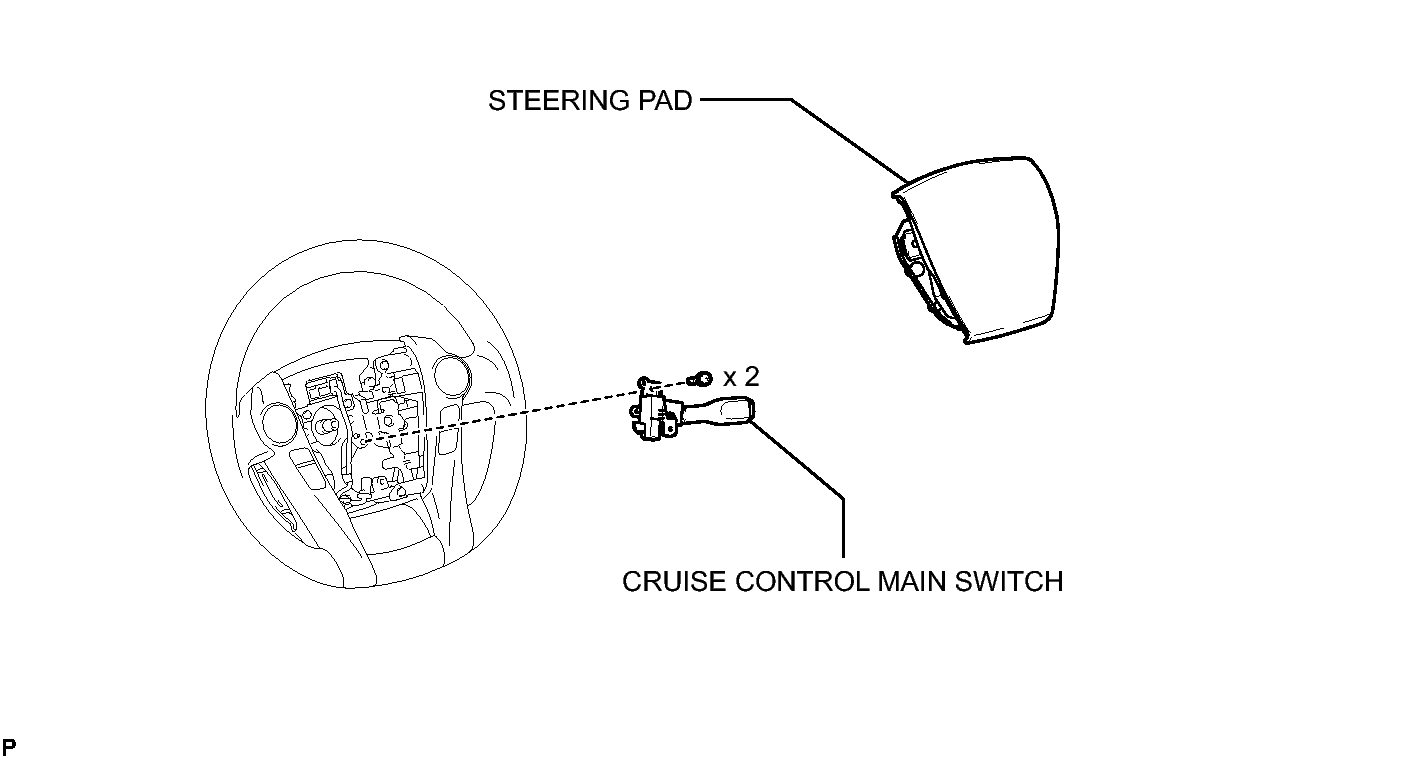 STEERING PAD

x 2

CRUISE CONTROL MAIN SWITCH

P