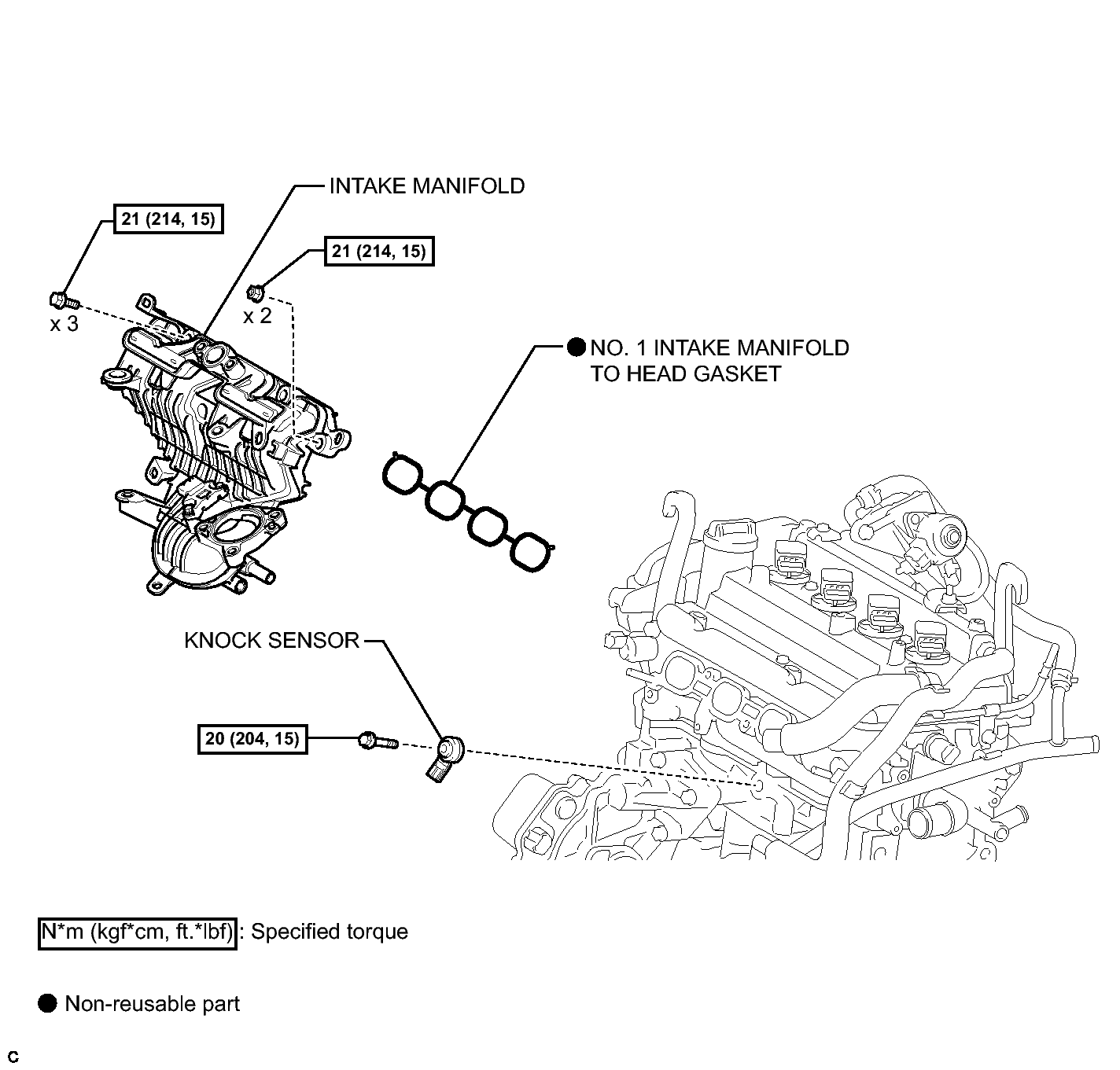 INTAKE MANIFOLD

21 (214, 15)

21 (214, 15)

x 3

x 2

● NO. 1 INTAKE MANIFOLD TO HEAD GASKET

KNOCK SENSOR

20 (204, 15)

N*m (kgf*cm, ft.*lbf) : Specified torque

● Non-reusable part

C