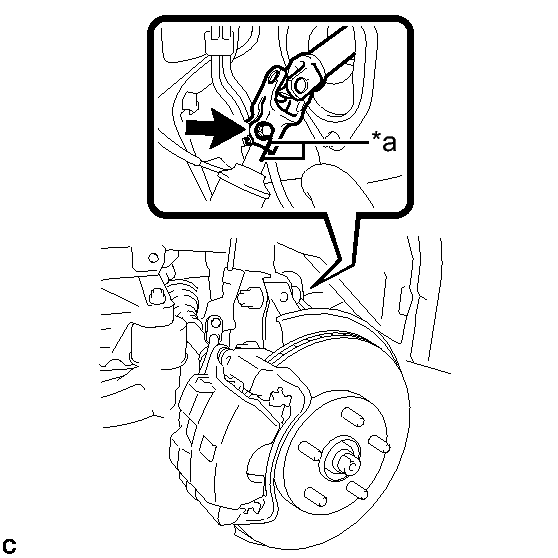 *a

C