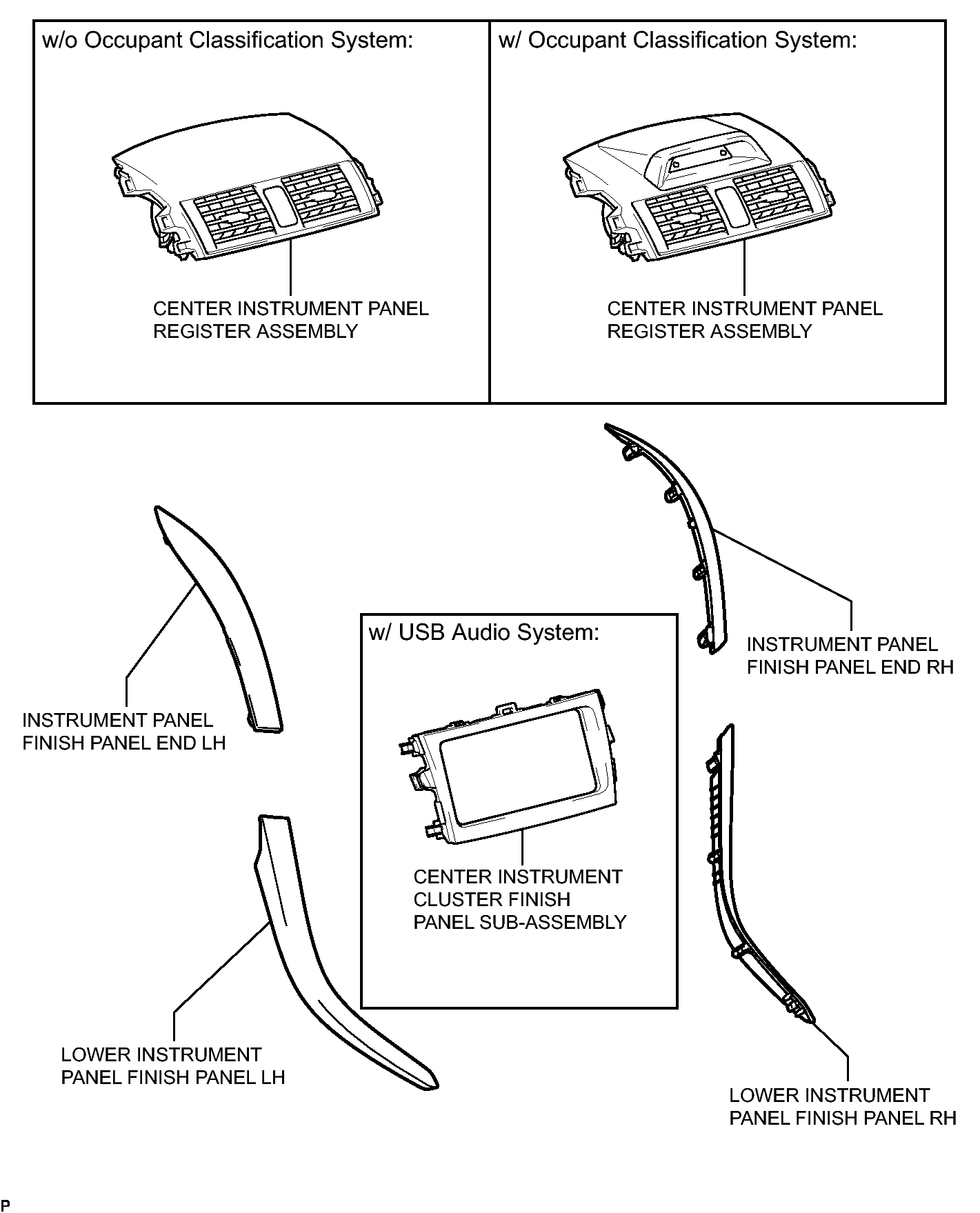 w/o Occupant Classification System:

CENTER INSTRUMENT PANEL REGISTER ASSEMBLY

w/ Occupant Classification System:

CENTER INSTRUMENT PANEL REGISTER ASSEMBLY

INSTRUMENT PANEL FINISH PANEL END RH

INSTRUMENT PANEL FINISH PANEL END LH

w/ USB Audio System:

CENTER INSTRUMENT CLUSTER FINISH PANEL SUB-ASSEMBLY

LOWER INSTRUMENT PANEL FINISH PANEL LH

LOWER INSTRUMENT PANEL FINISH PANEL RH

P