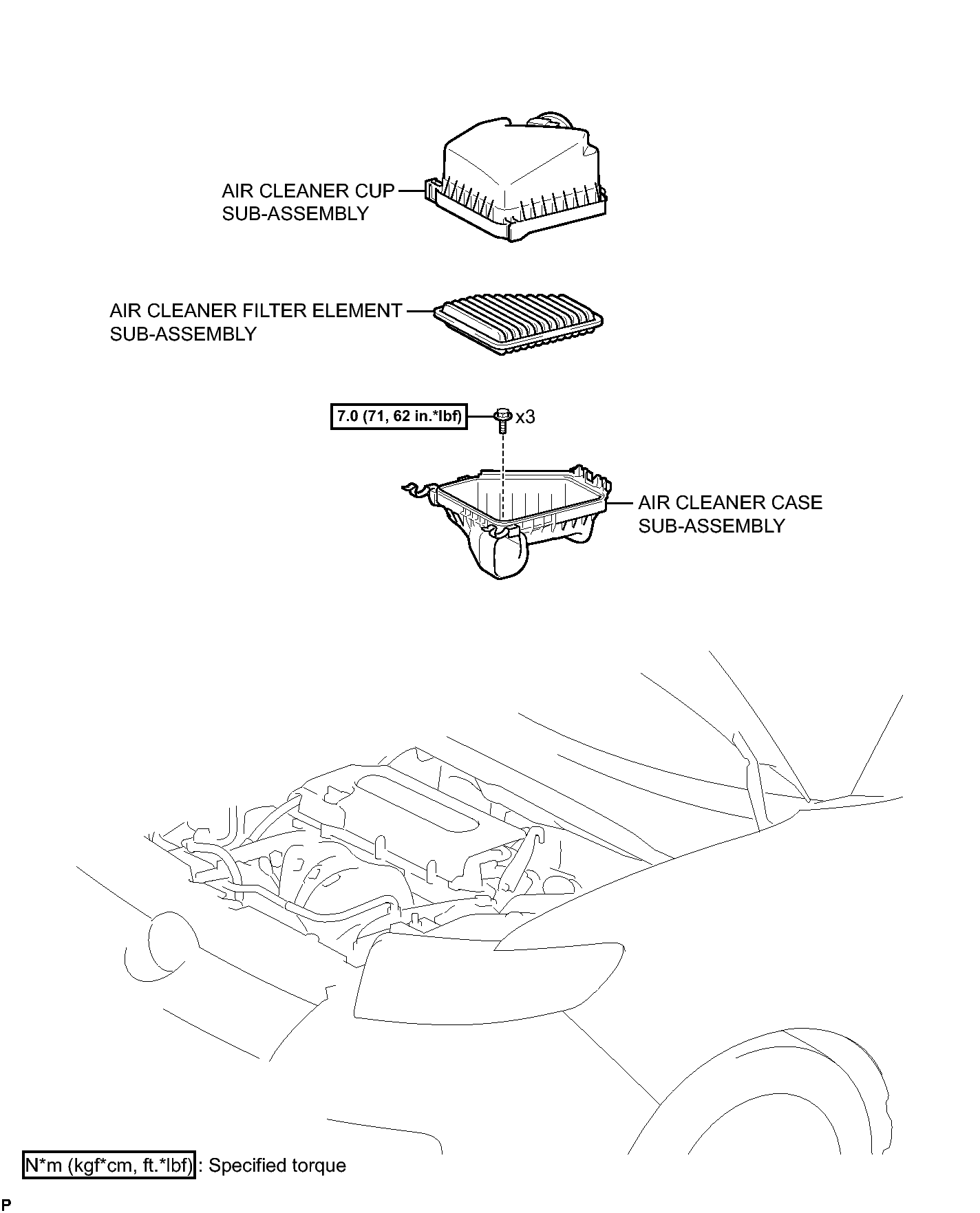 AIR CLEANER CUP SUB-ASSEMBLY

AIR CLEANER FILTER ELEMENT SUB-ASSEMBLY

7.0 (71, 62 in.*lbf)

x3

AIR CLEANER CASE SUB-ASSEMBLY

N*m (kgf*cm, ft.*lbf) : Specified torque

P