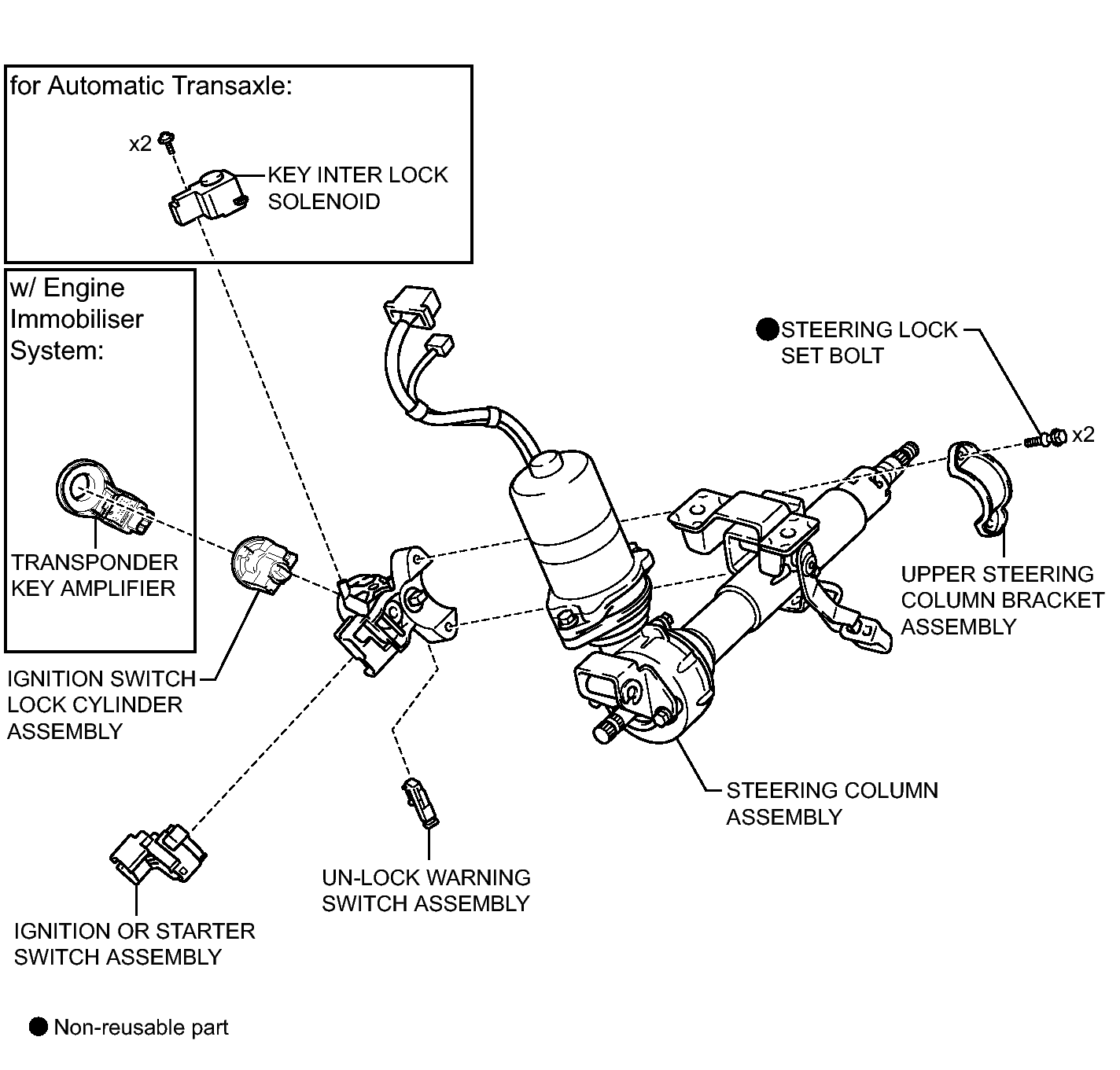 for Automatic Transaxle:

x2

KEY INTER LOCK SOLENOID

w/ Engine Immobiliser System:

TRANSPONDER KEY AMPLIFIER

● STEERING LOCK SET BOLT

x2

UPPER STEERING COLUMN BRACKET ASSEMBLY

IGNITION SWITCH LOCK CYLINDER ASSEMBLY

STEERING COLUMN ASSEMBLY

UN-LOCK WARNING SWITCH ASSEMBLY

IGNITION OR STARTER SWITCH ASSEMBLY

● Non-reusable part