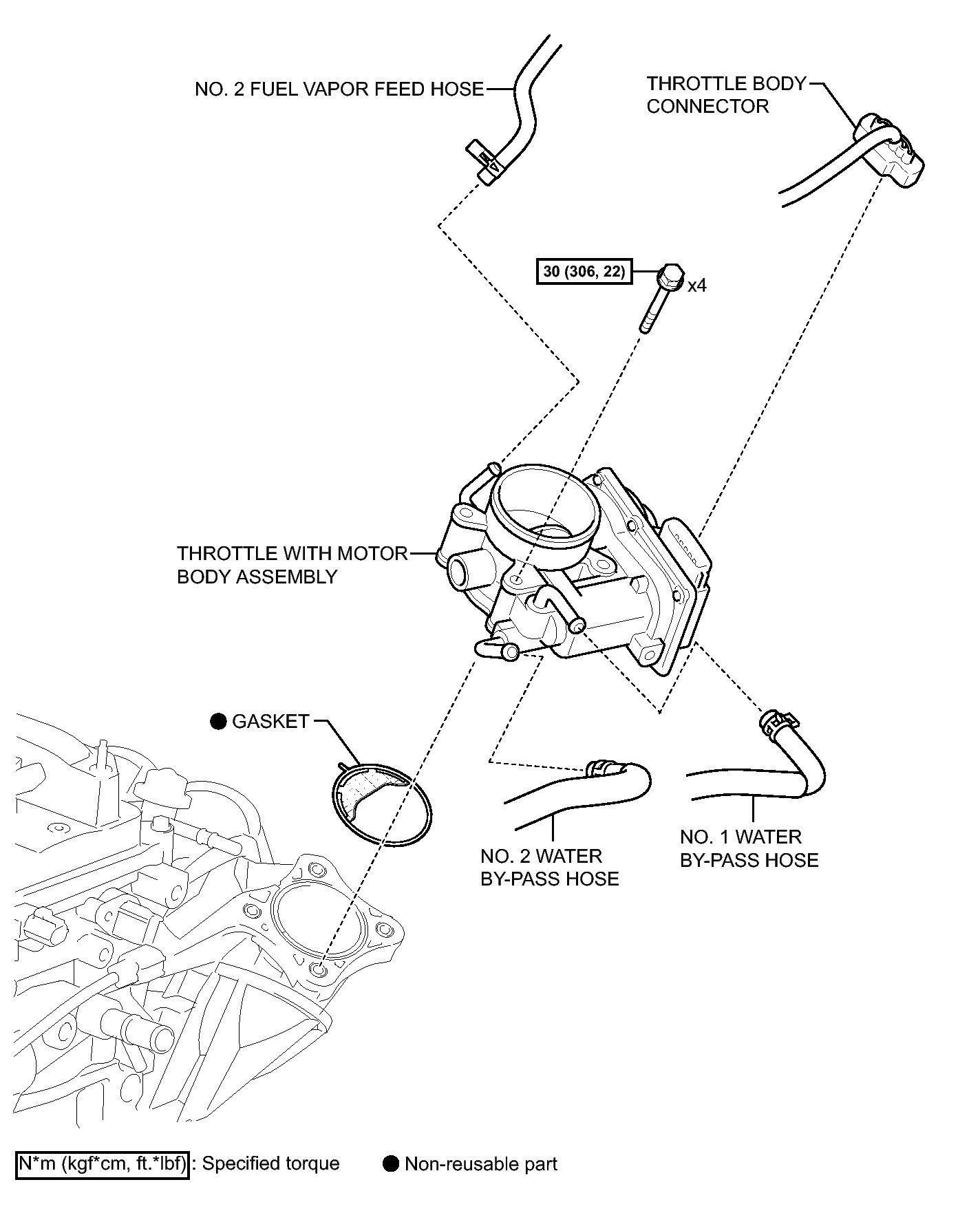 NO. 2 FUEL VAPOR FEED HOSE

THROTTLE BODY CONNECTOR

30 (306, 22)

x4

THROTTLE WITH MOTOR BODY ASSEMBLY

● GASKET

NO. 2 WATER BY-PASS HOSE

NO. 1 WATER BY-PASS HOSE

N*m (kgf*cm, ft.*lbf) : Specified torque

● Non-reusable part