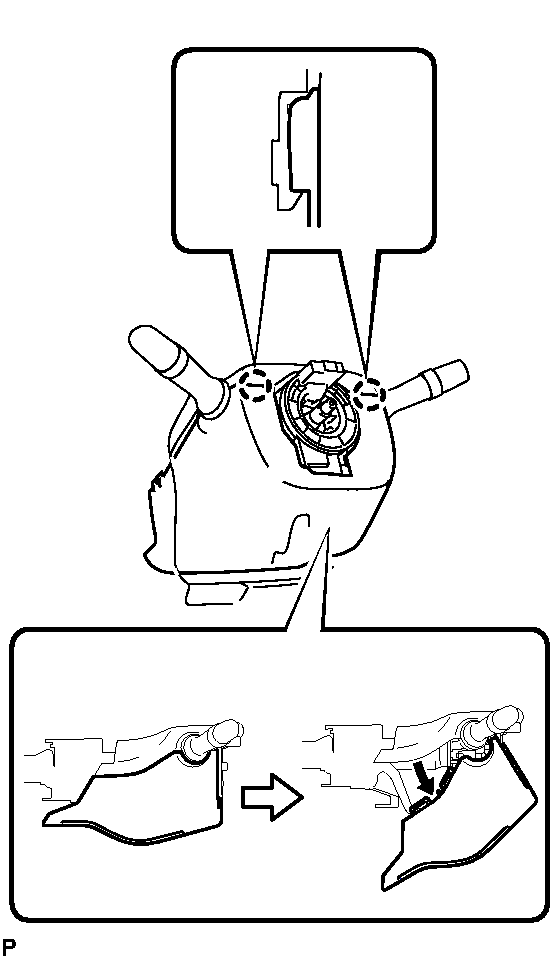 P