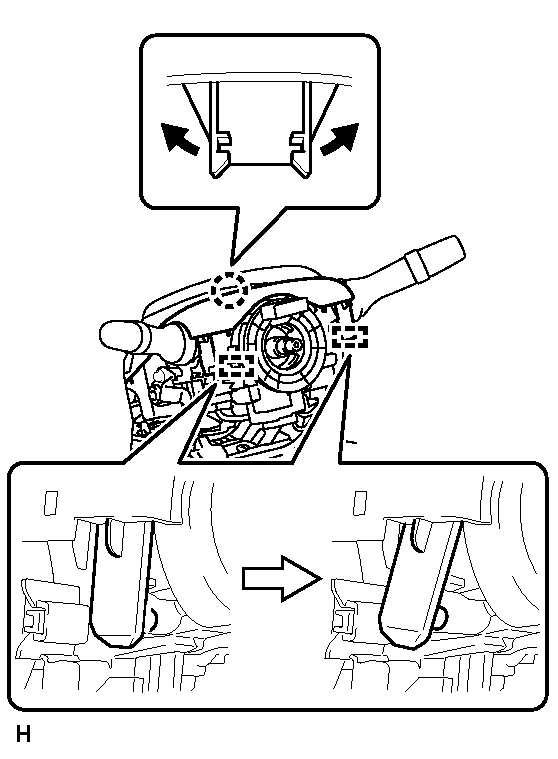 H