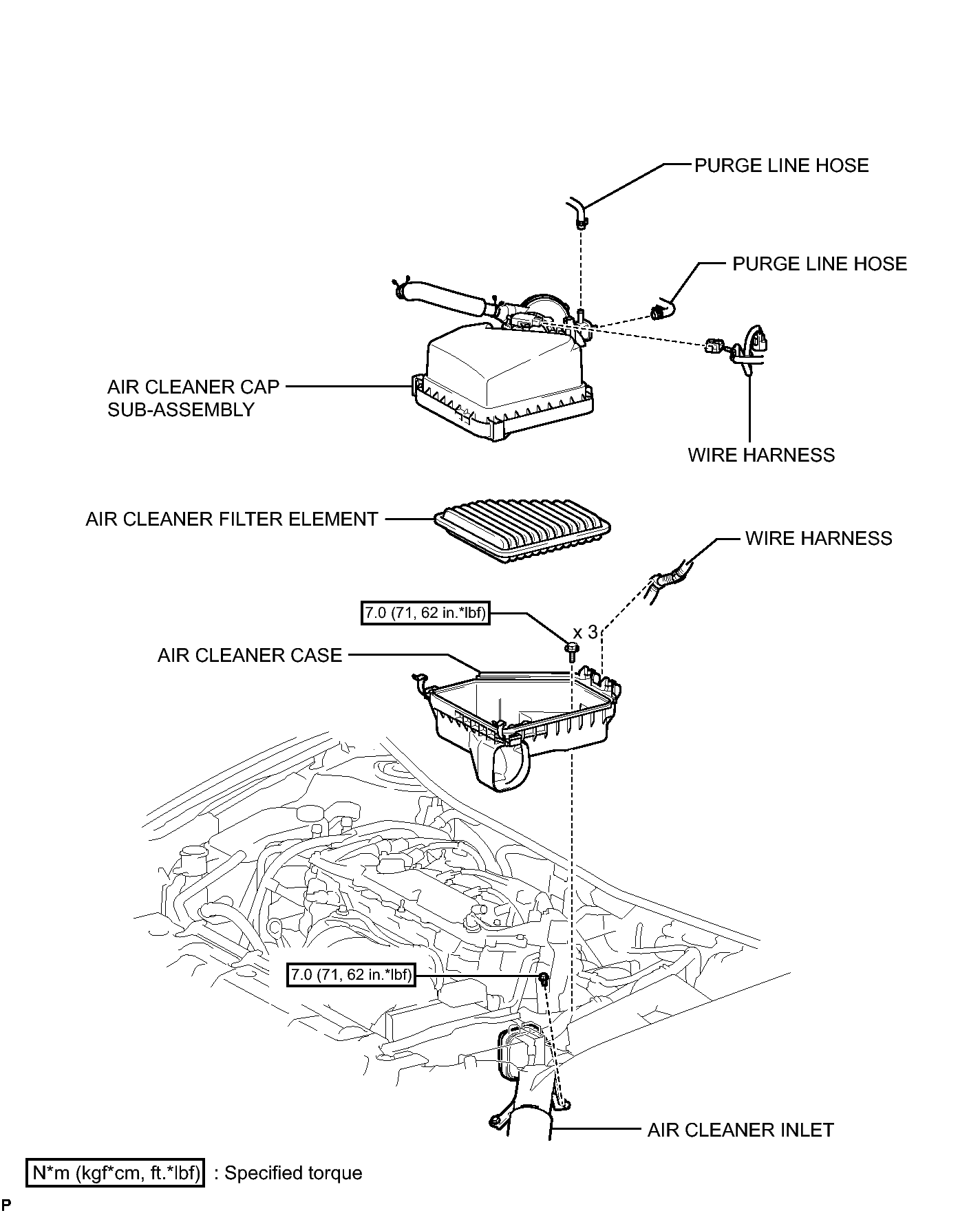 PURGE LINE HOSE

PURGE LINE HOSE

AIR CLEANER CAP SUB-ASSEMBLY

WIRE HARNESS

AIR CLEANER FILTER ELEMENT

WIRE HARNESS

7.0 (71, 62 in.*lbf)

x 3

AIR CLEANER CASE

7.0 (71, 62 in.*lbf)

AIR CLEANER INLET

N*m (kgf*cm, ft.*lbf) : Specified torque

P