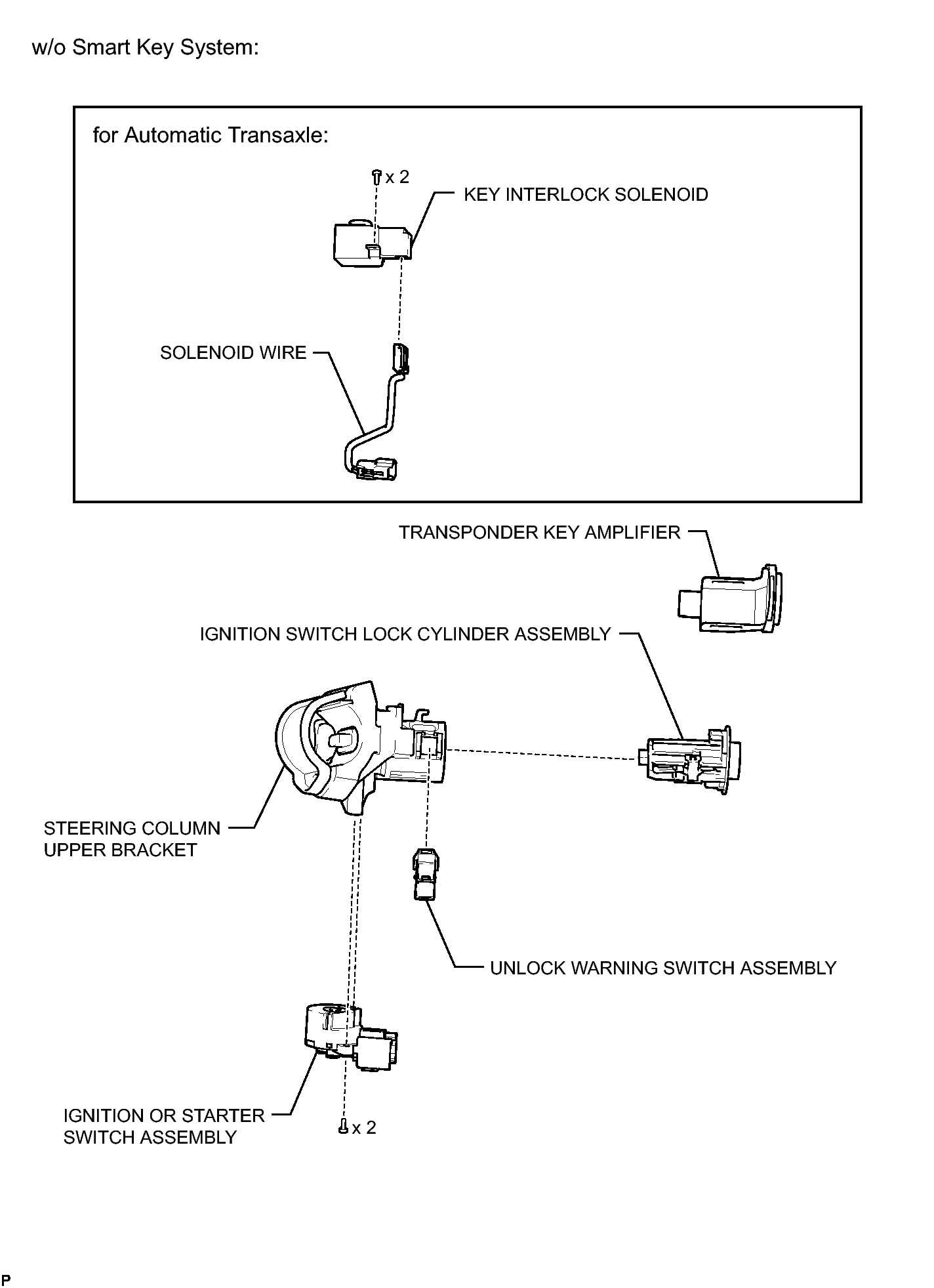 w/o Smart Key System:

for Automatic Transaxle:

x 2

KEY INTERLOCK SOLENOID

SOLENOID WIRE

TRANSPONDER KEY AMPLIFIER

IGNITION SWITCH LOCK CYLINDER ASSEMBLY

STEERING COLUMN UPPER BRACKET

UNLOCK WARNING SWITCH ASSEMBLY

IGNITION OR STARTER SWITCH ASSEMBLY

x 2

P