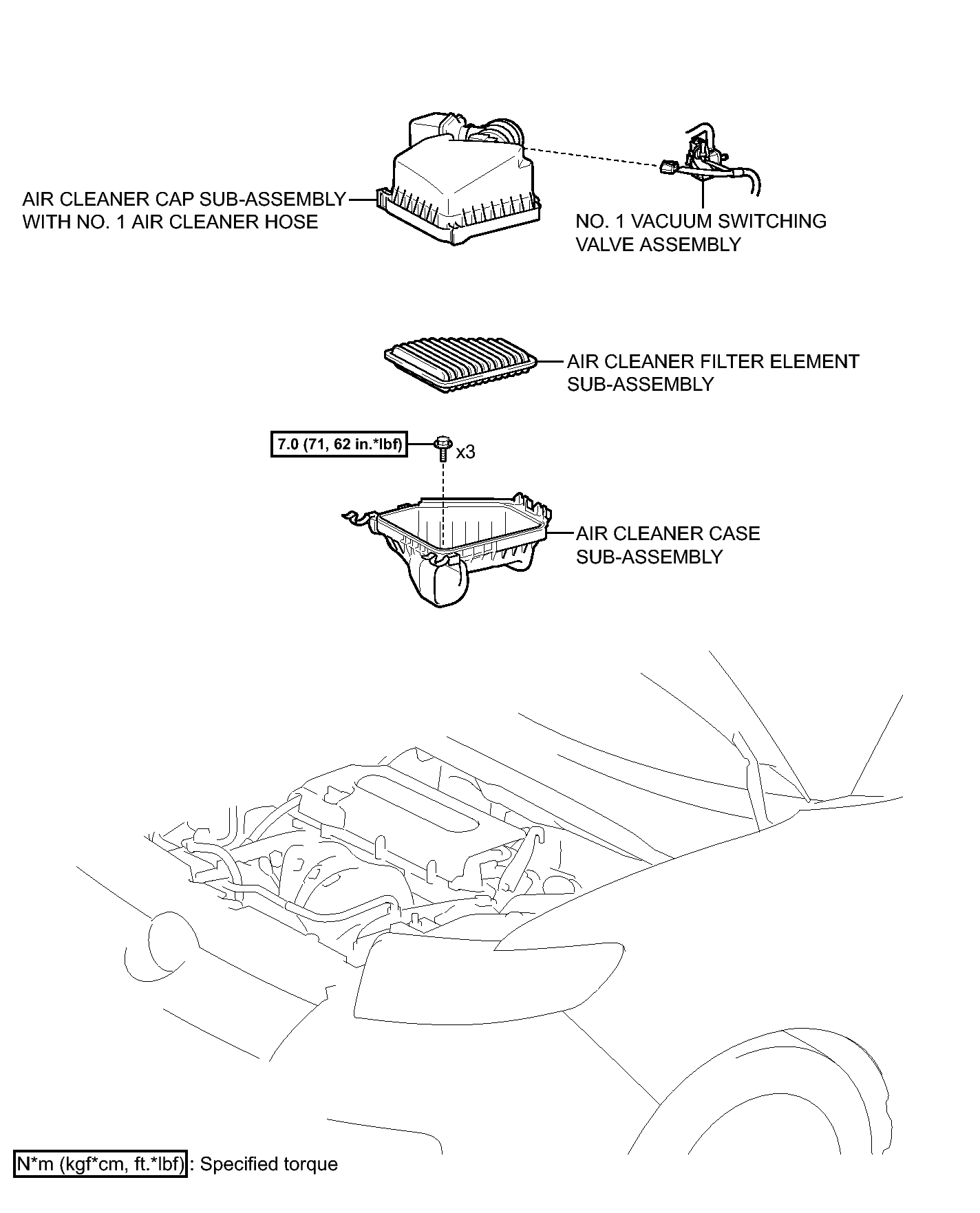 AIR CLEANER CAP SUB-ASSEMBLY WITH NO. 1 AIR CLEANER HOSE

NO. 1 VACUUM SWITCHING VALVE ASSEMBLY

AIR CLEANER FILTER ELEMENT SUB-ASSEMBLY

7.0 (71, 62 in.*lbf)

x3

AIR CLEANER CASE SUB-ASSEMBLY

N*m (kgf*cm, ft.*lbf) : Specified torque