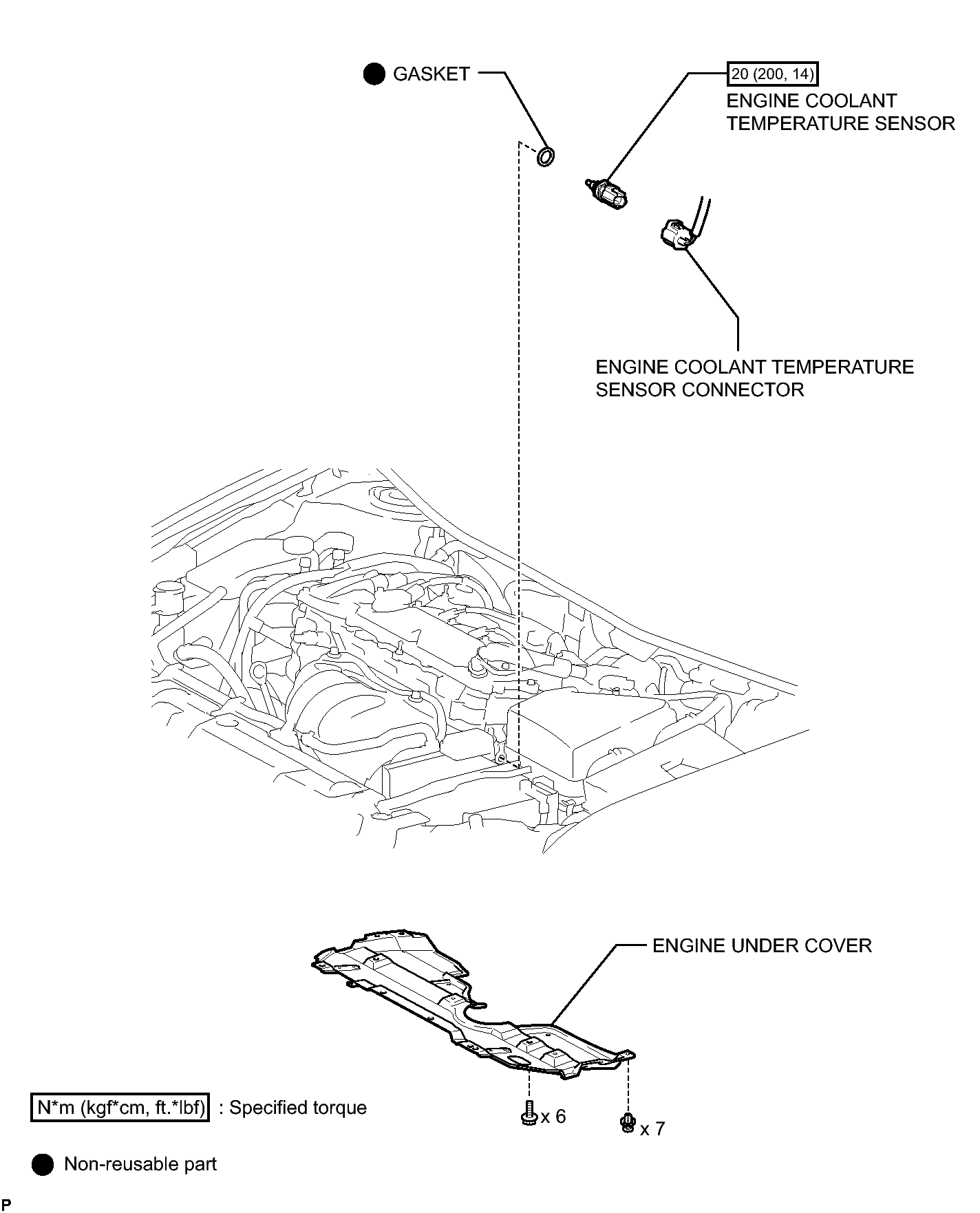 GASKET

20 (200, 14)
ENGINE COOLANT TEMPERATURE SENSOR

ENGINE COOLANT TEMPERATURE SENSOR CONNECTOR

ENGINE UNDER COVER

x 6

x 7

N*m (kgf*cm, ft.*lbf) : Specified torque

Non-reusable part

P