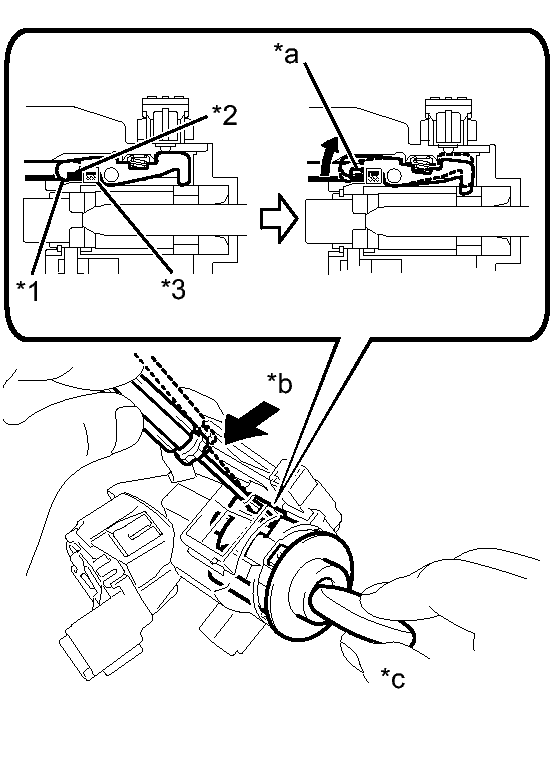 *a

*2

*1

*3

*b

*c