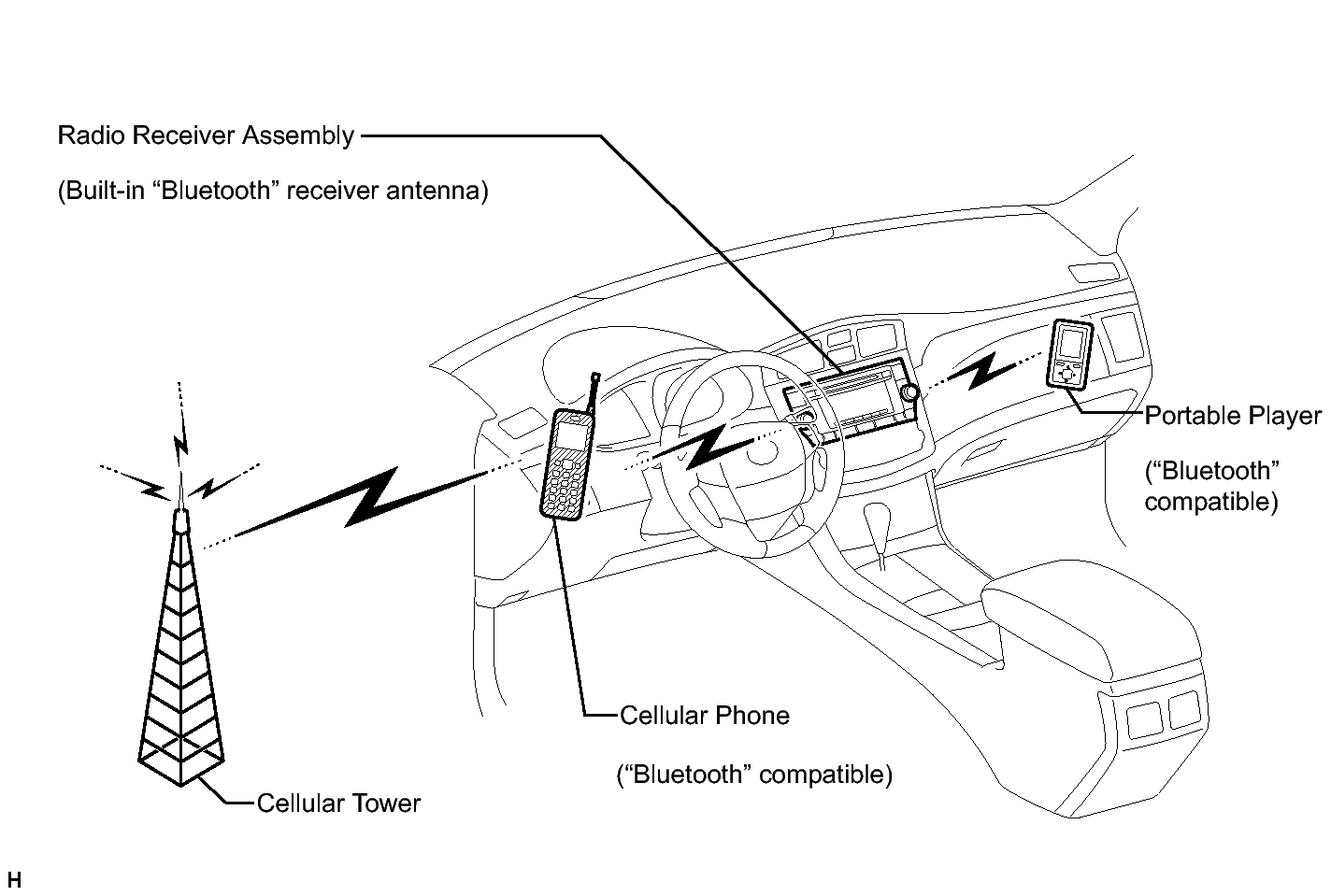 Radio Receiver Assembly

(Built-in “Bluetooth” receiver antenna)

Portable Player

(“Bluetooth” compatible)

Cellular Phone

(“Bluetooth” compatible)

Cellular Tower

H