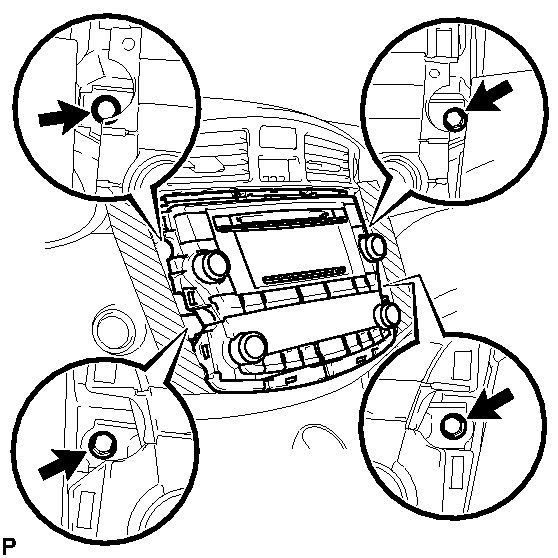 P