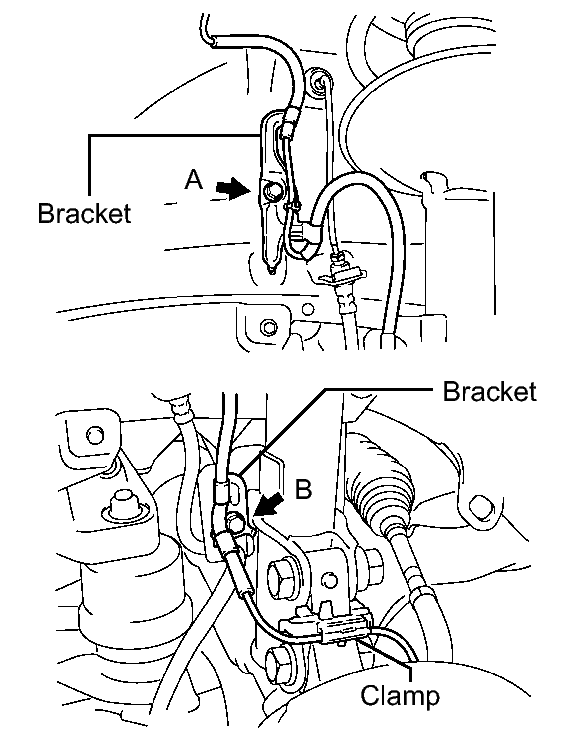 A
Bracket

Bracket
B
Clamp