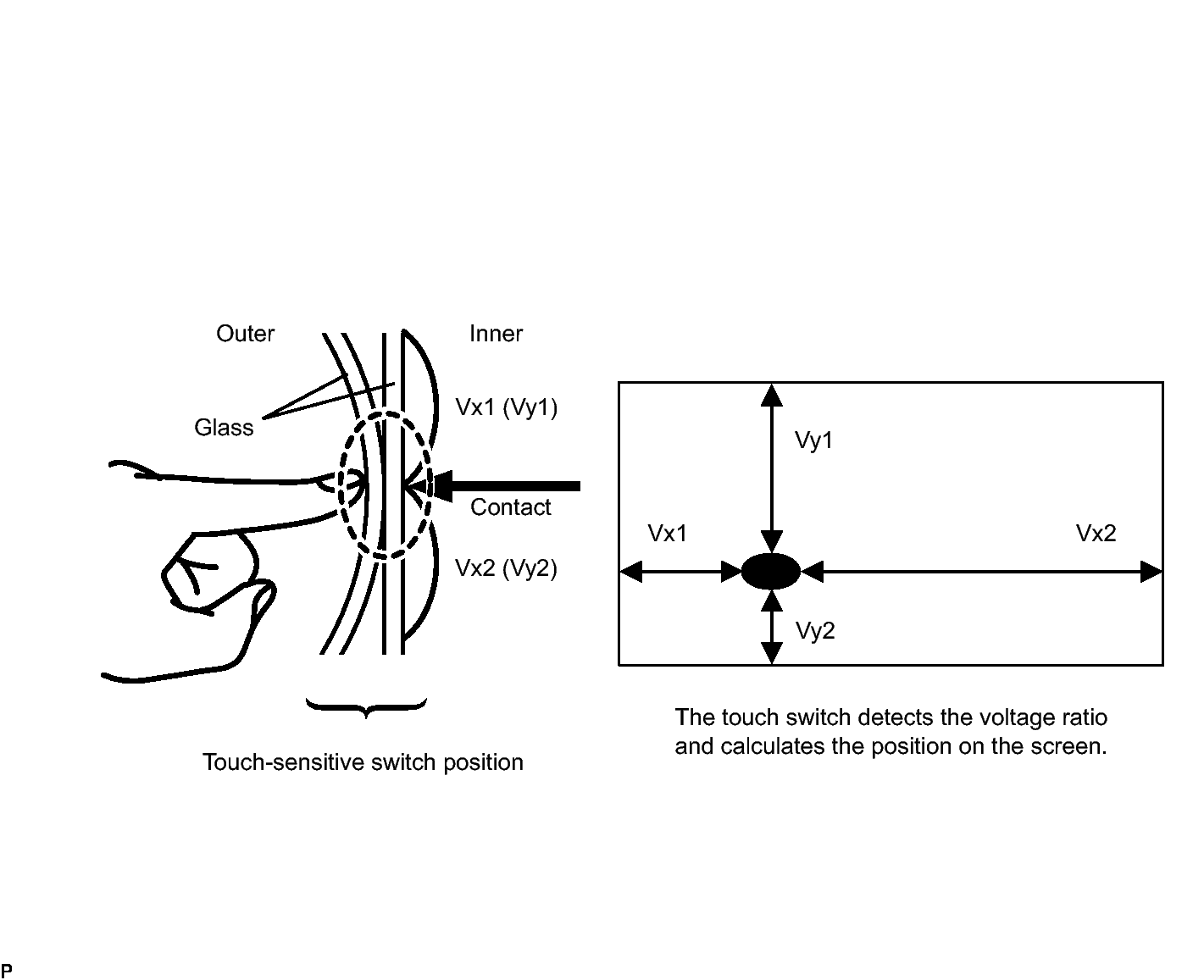 Outer

Inner

Glass

Vx1 (Vy1)

Contact

Vx2 (Vy2)

Touch-sensitive switch position

Vy1

Vx1

Vx2

Vy2

The touch switch detects the voltage ratio and calculates the position on the screen.

P