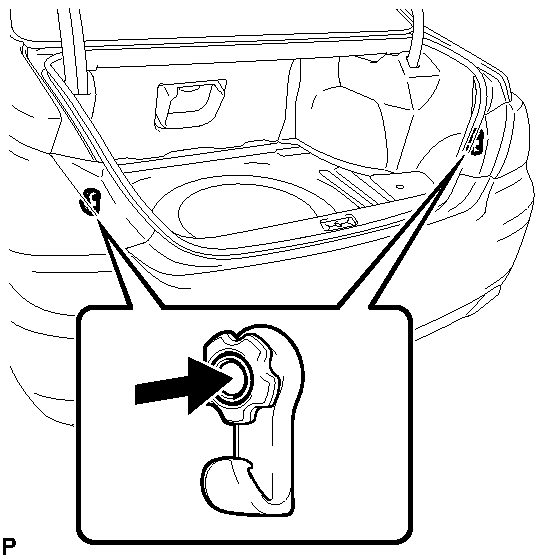 P